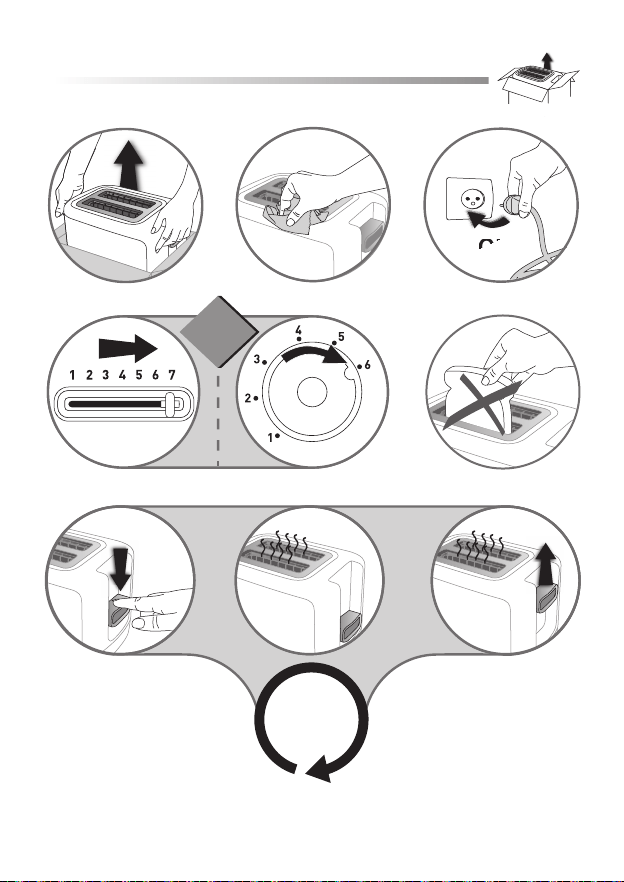 1 2 3 4 5 6 7

1
2
3
4
5
6