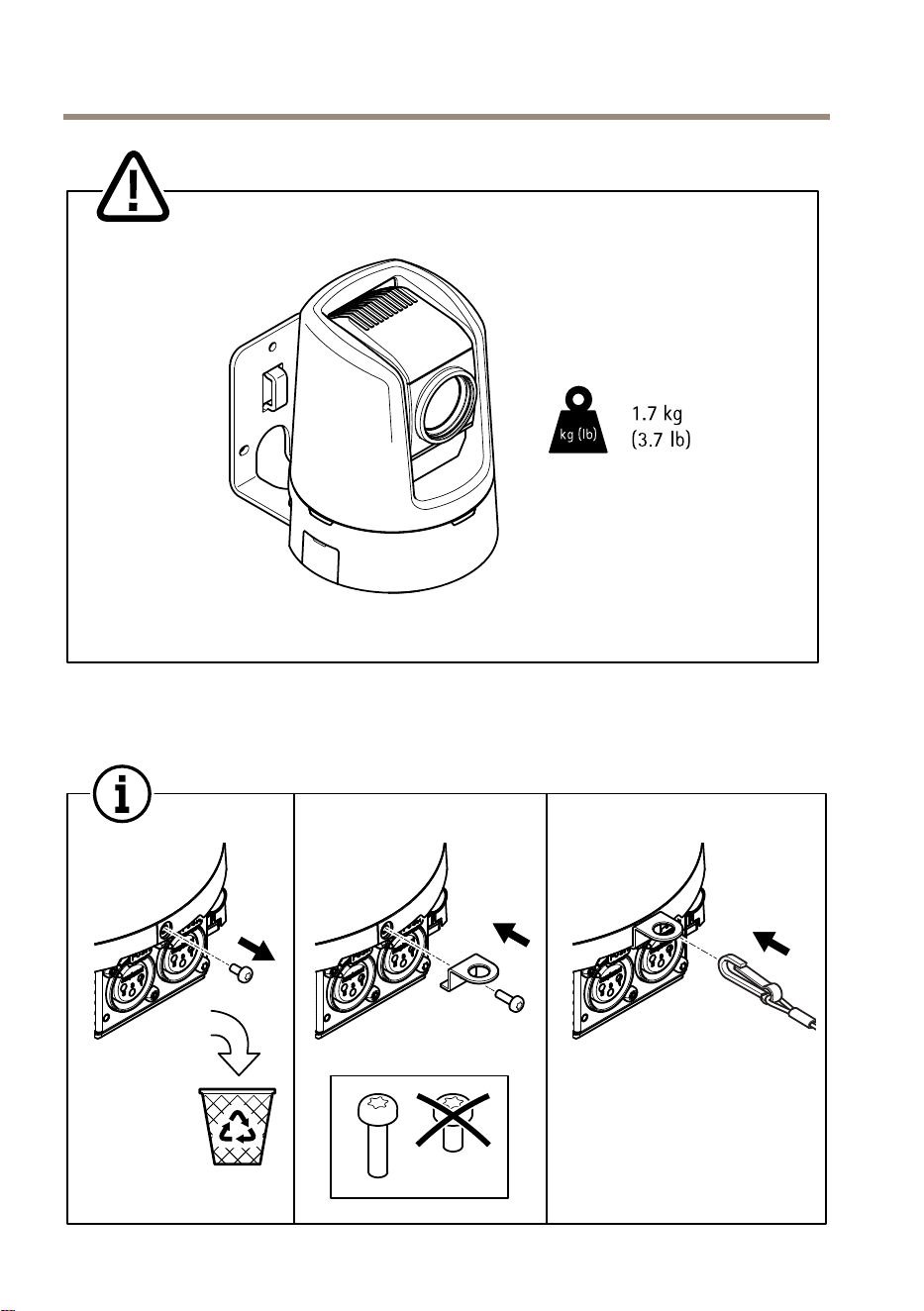 kg (lb)

1.7 kg
(3.7 lb)