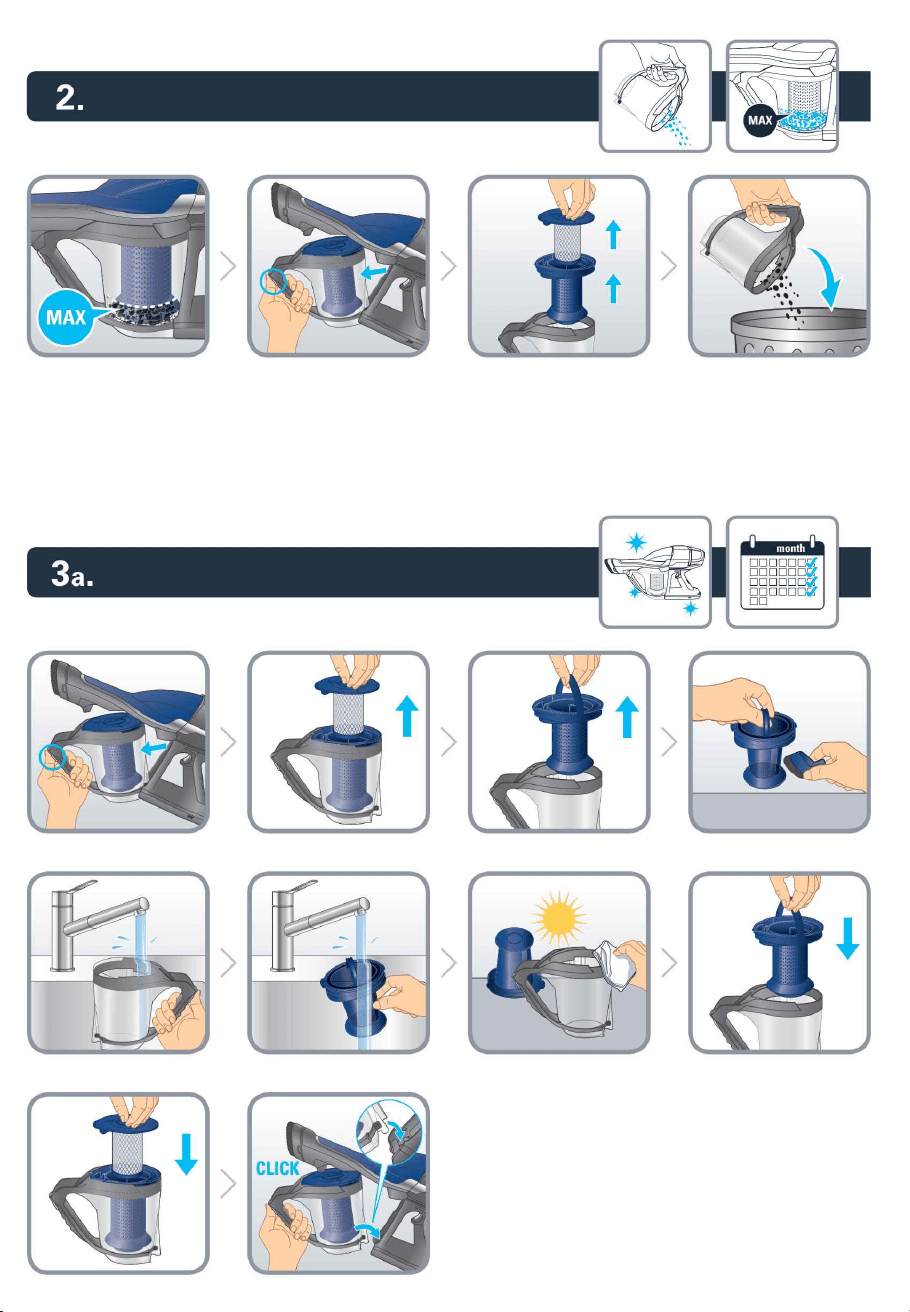 2.

MAX

MAX

3a.

month

CLICK