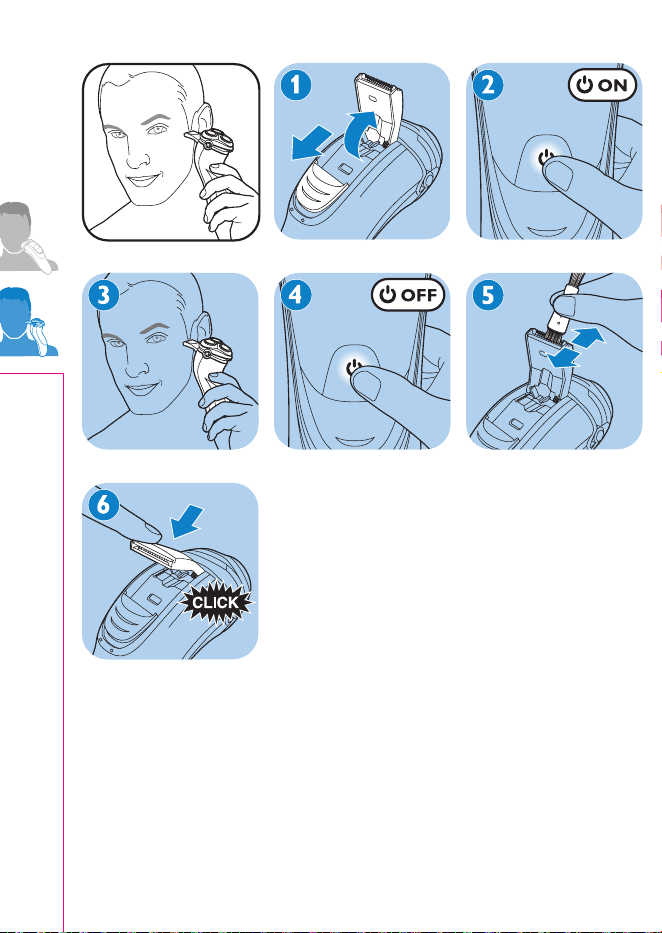 1

2 ON

3

4 OFF

5

6

CLICK