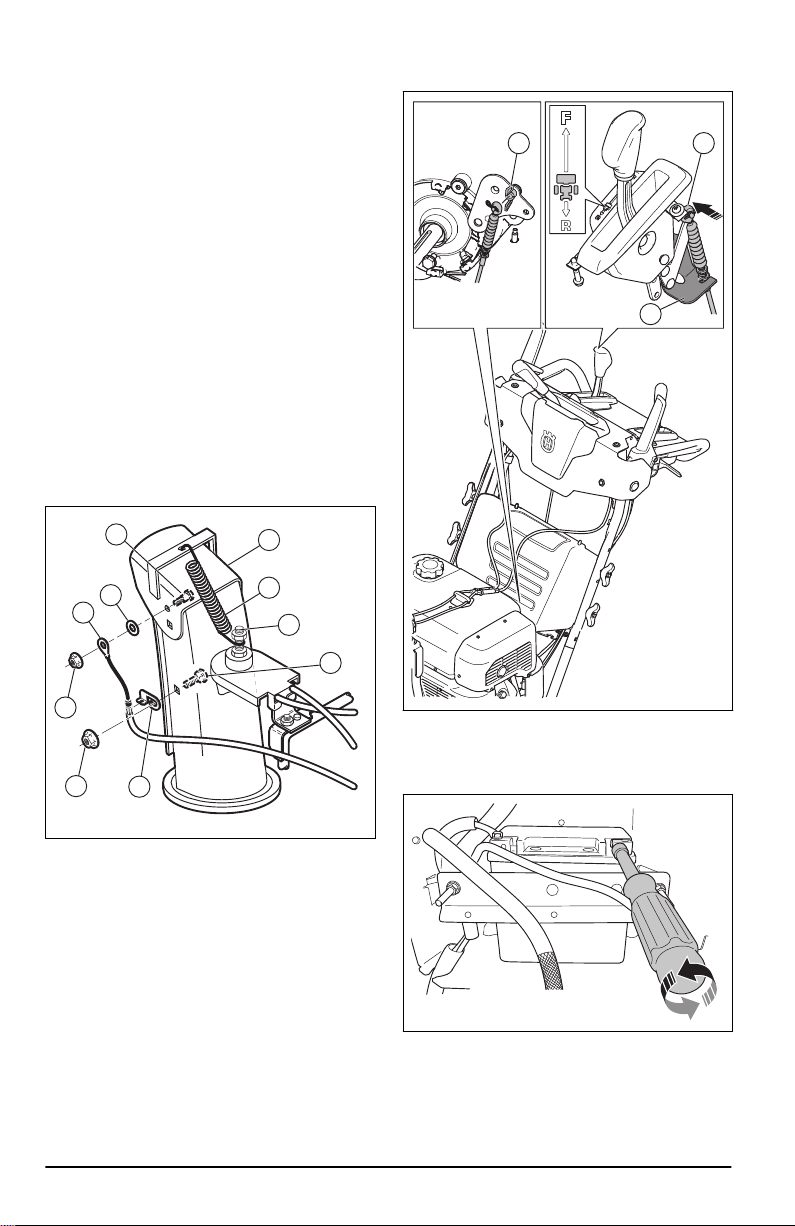 F

R