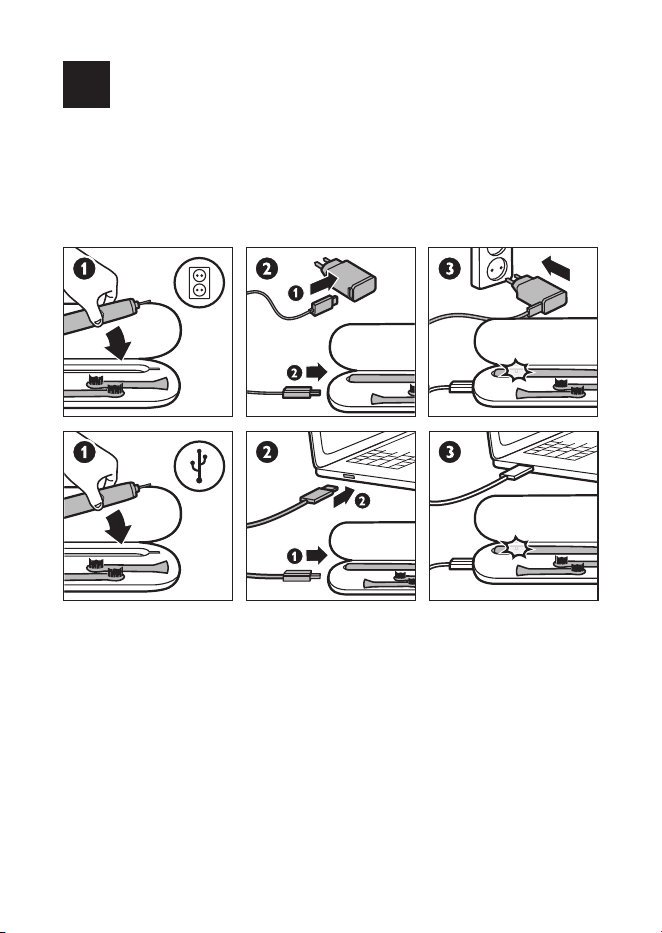 1

2

1

2

3

1

2

2

1

3