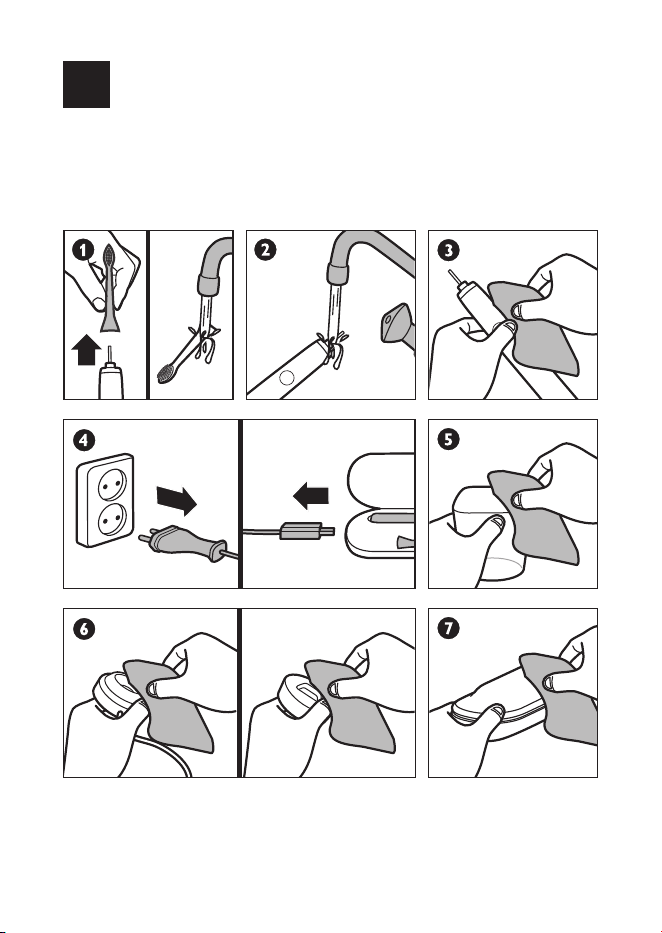 1

2

3

4

5

6

7