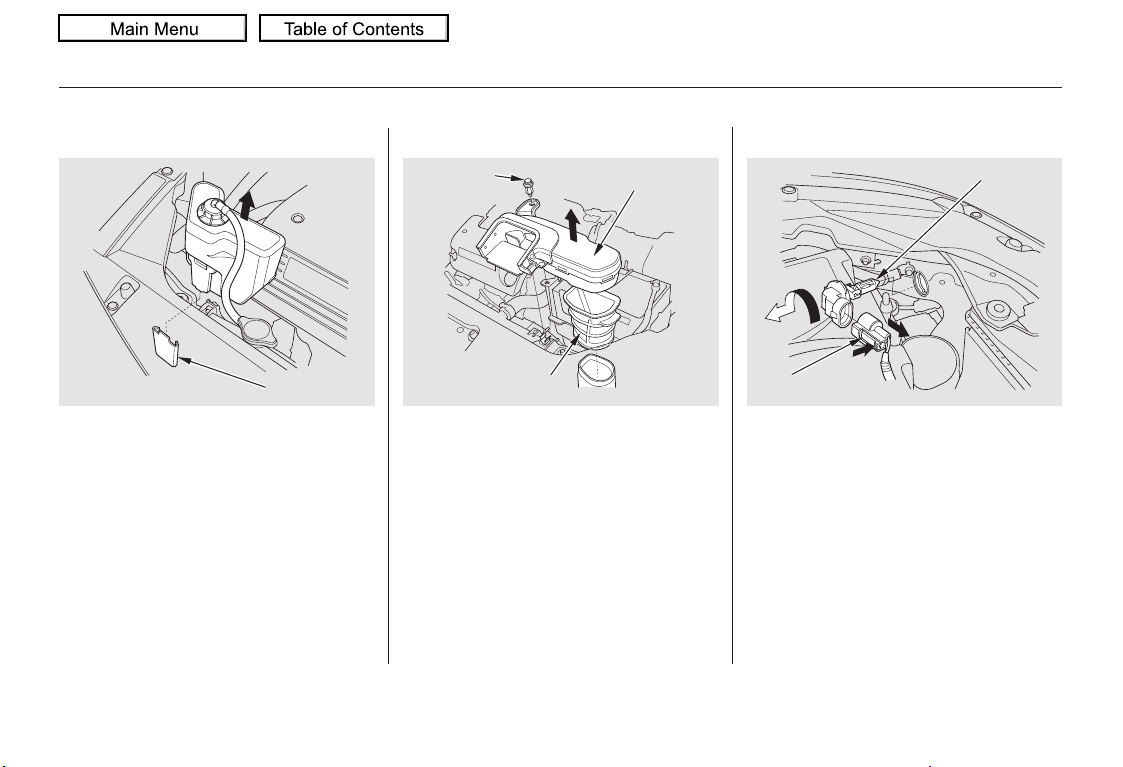 Main Menu

Table of Contents