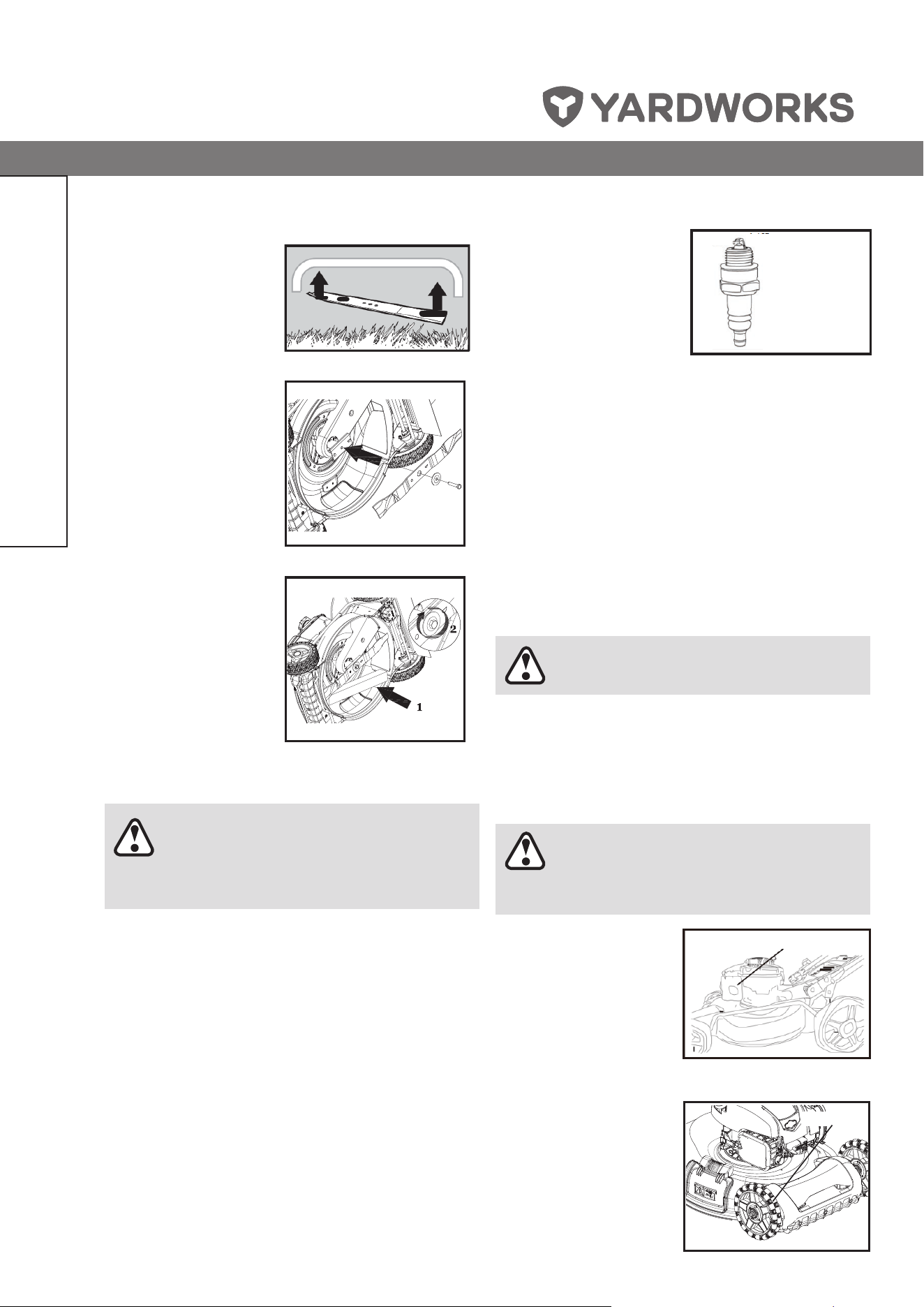 YARDWORKS

2

1