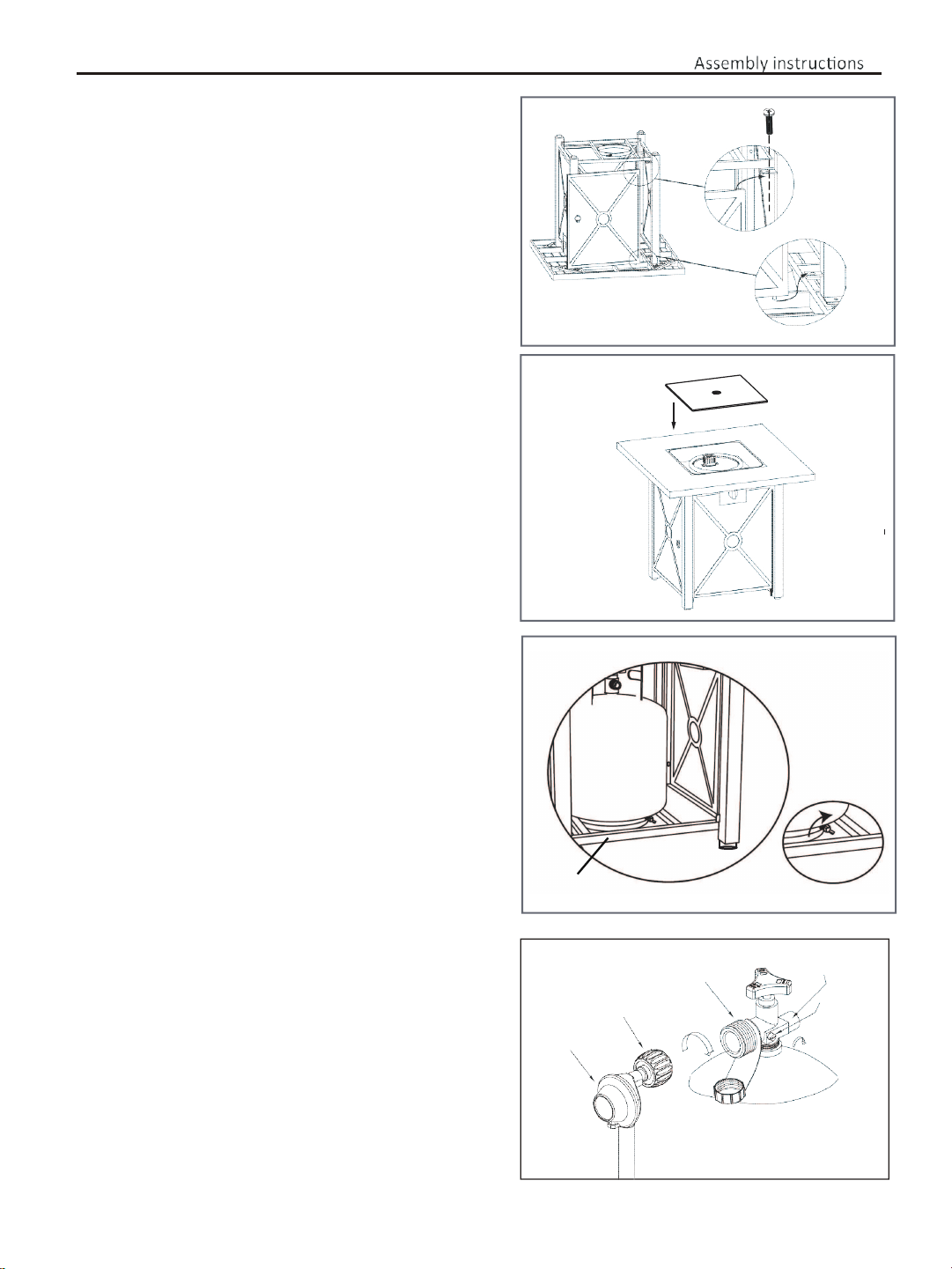 Assembly instructions