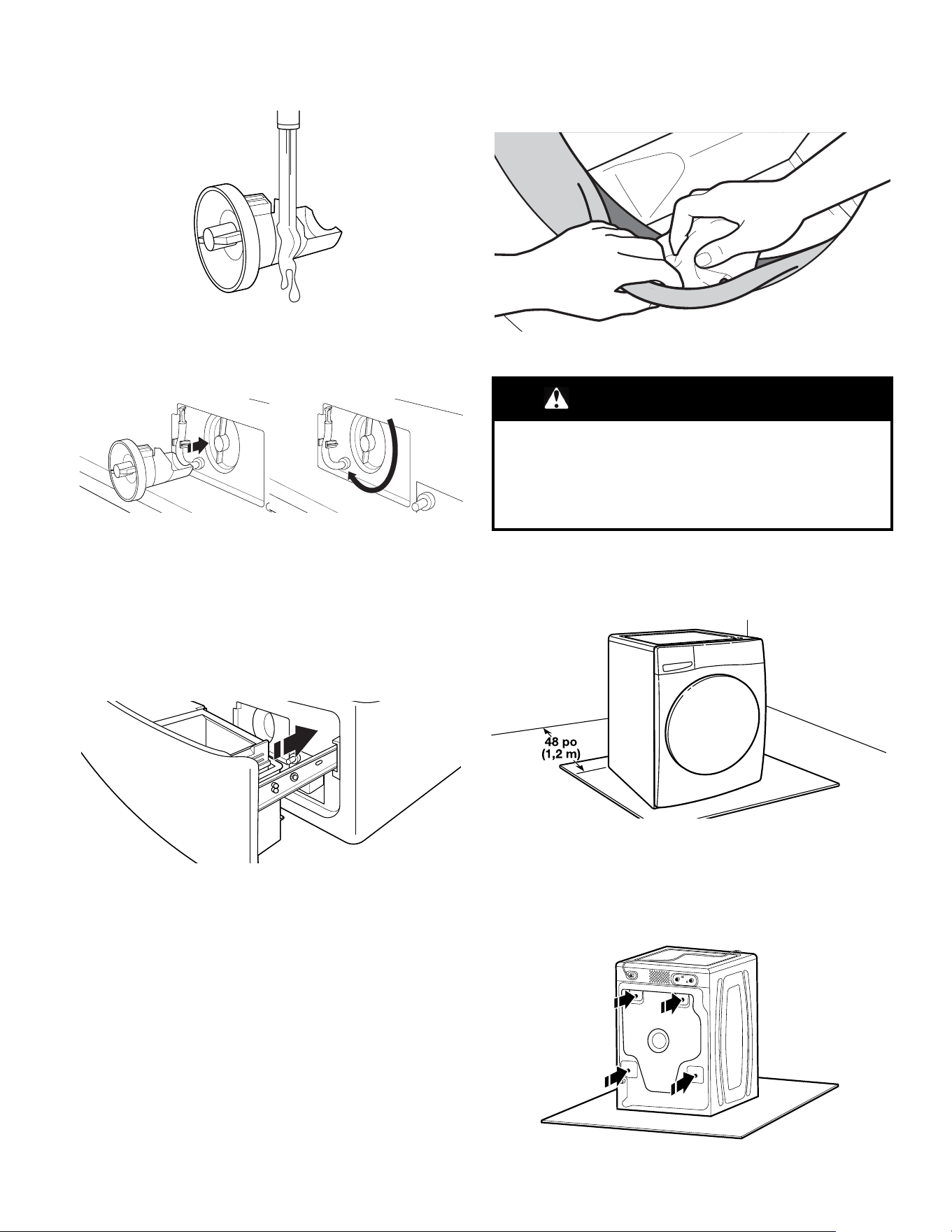 48 po
(1,2 m)