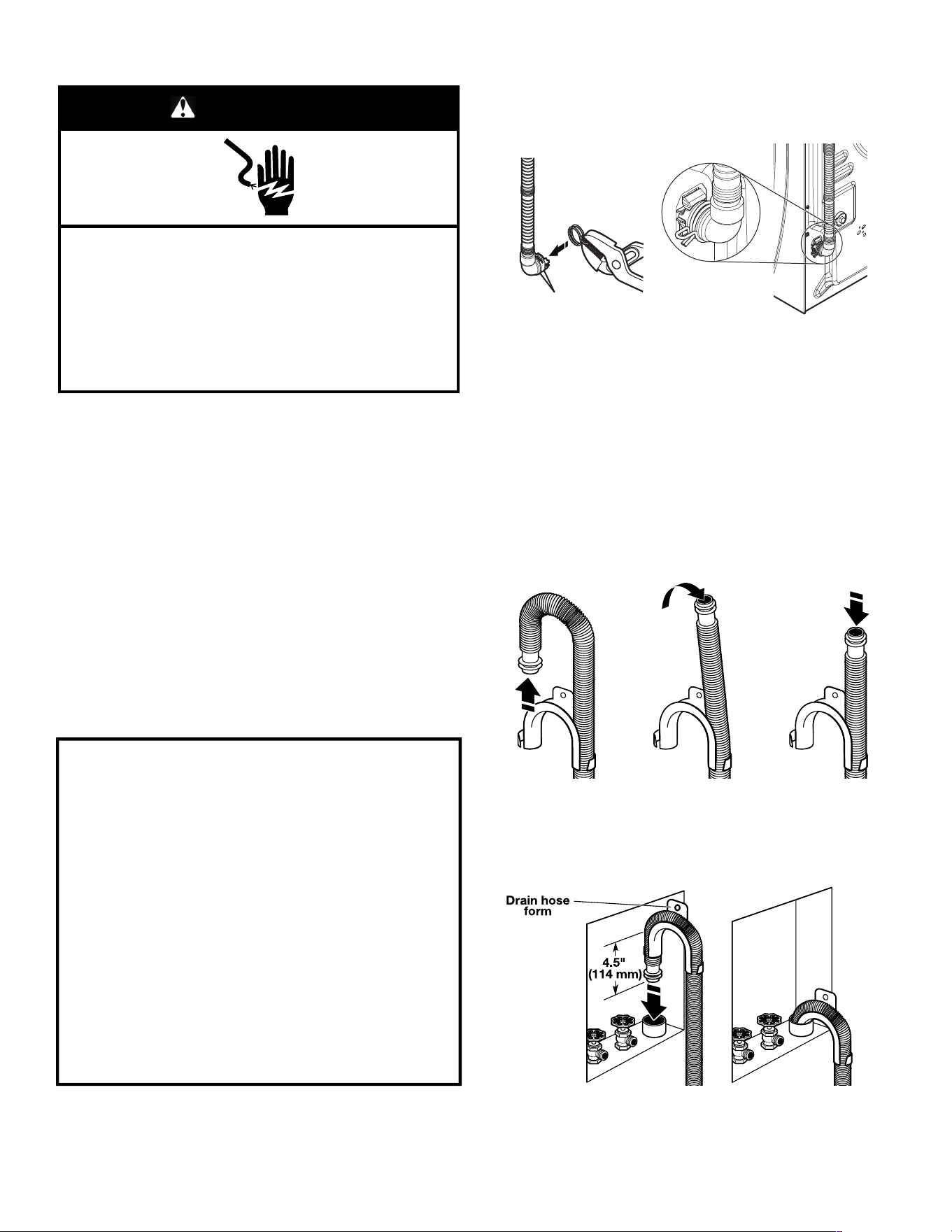 Drain hose
form

4.5"
(114 mm)