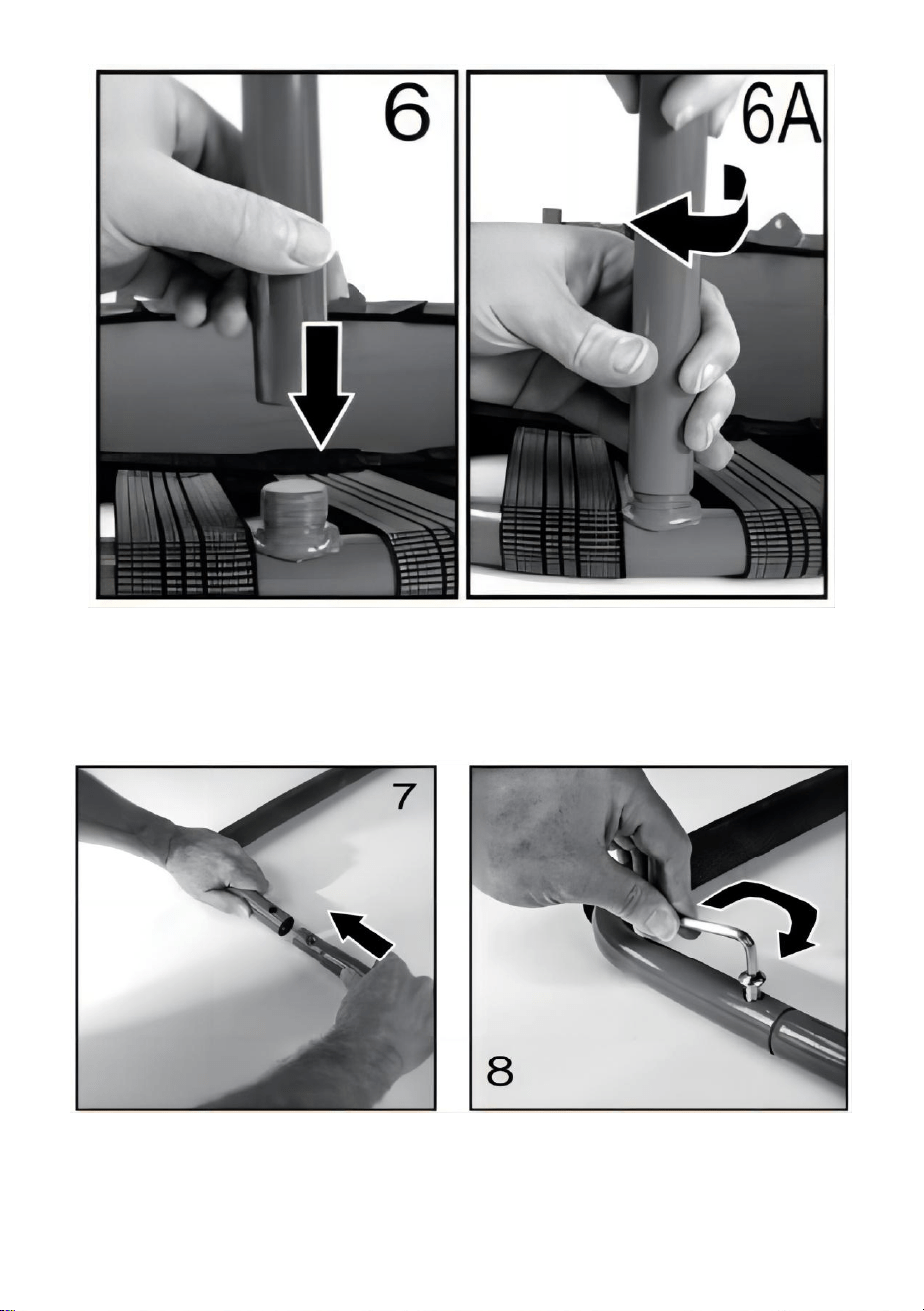 6

6A

7

8