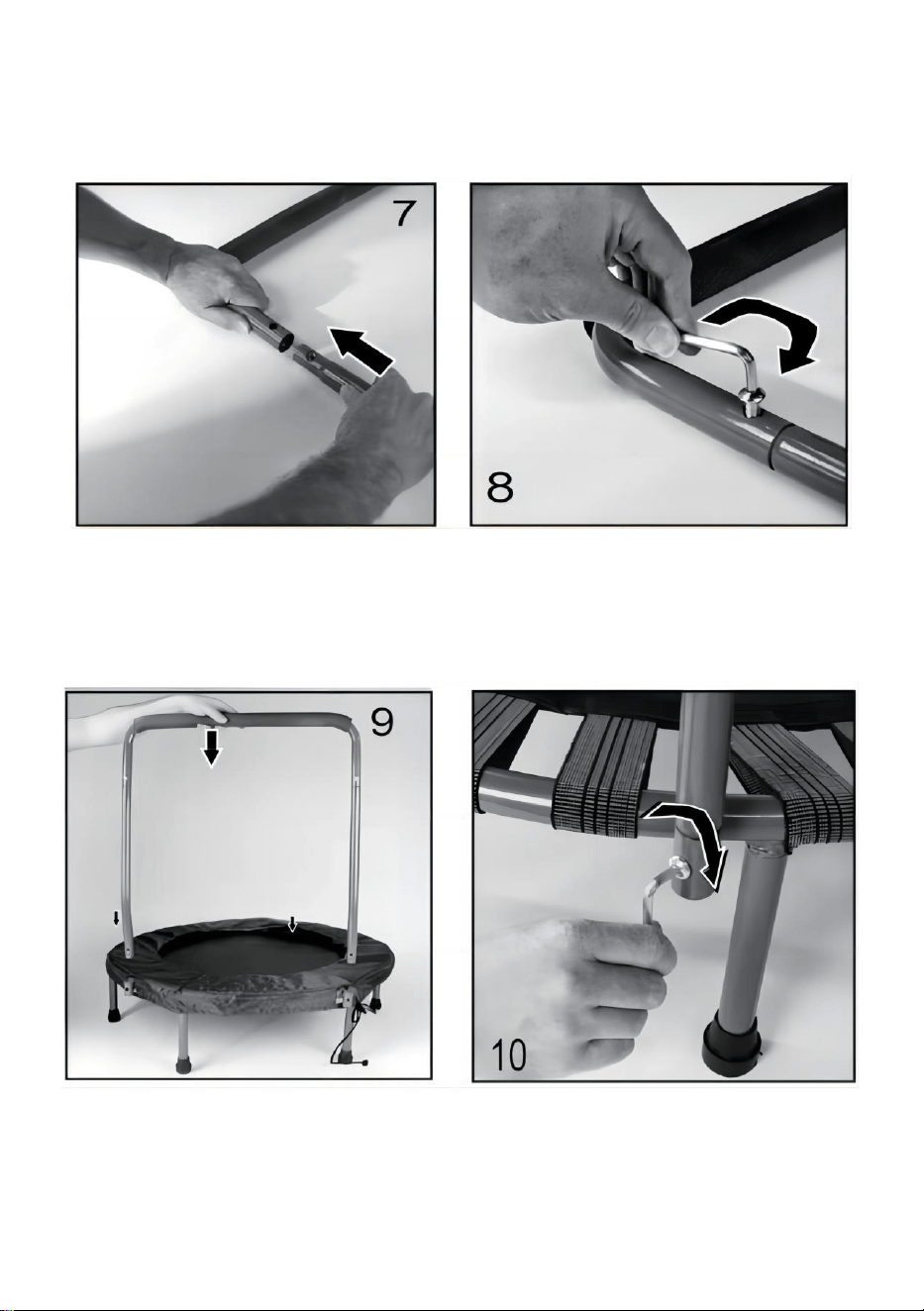 7

8

9

10