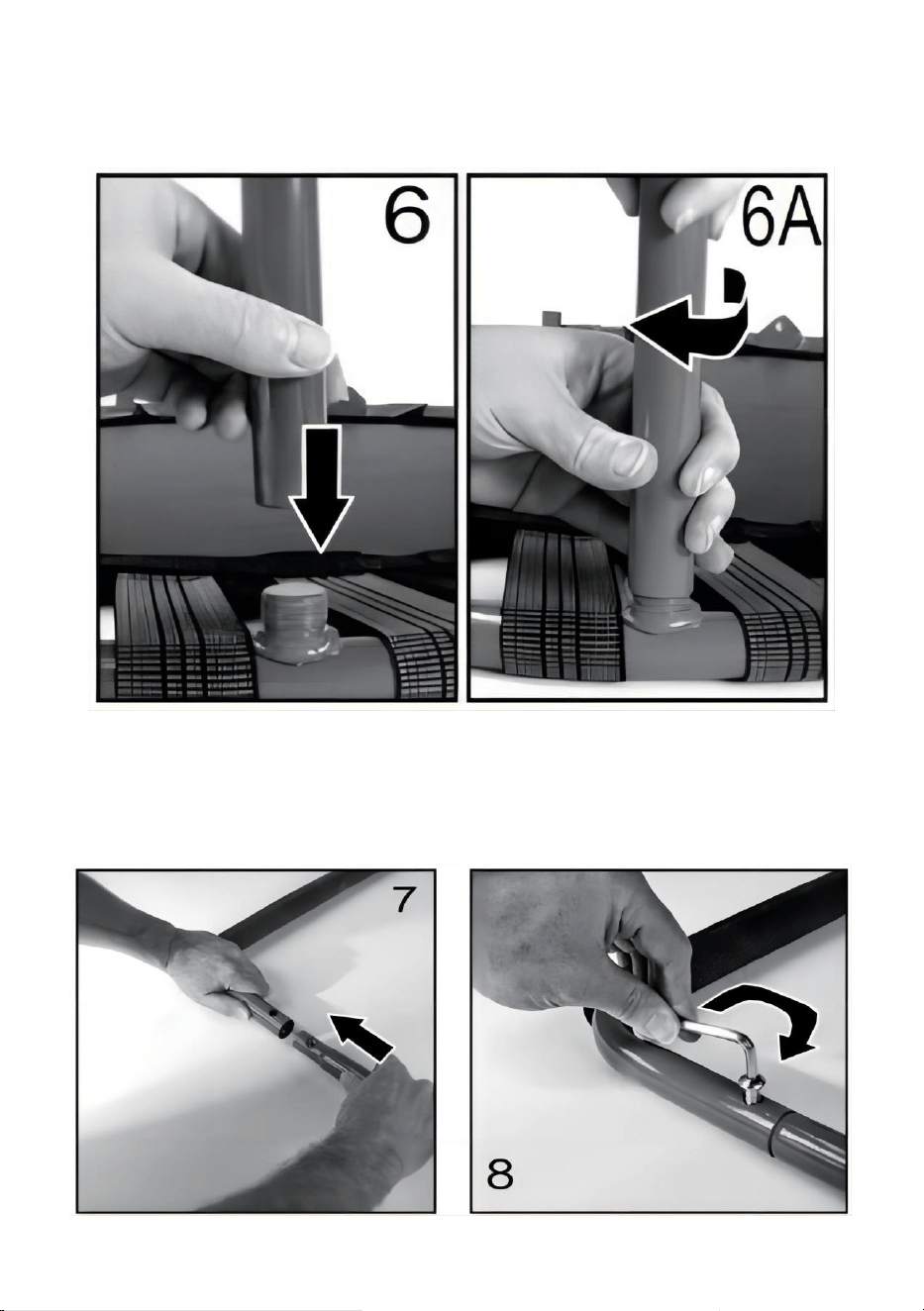 6

6A

7

8