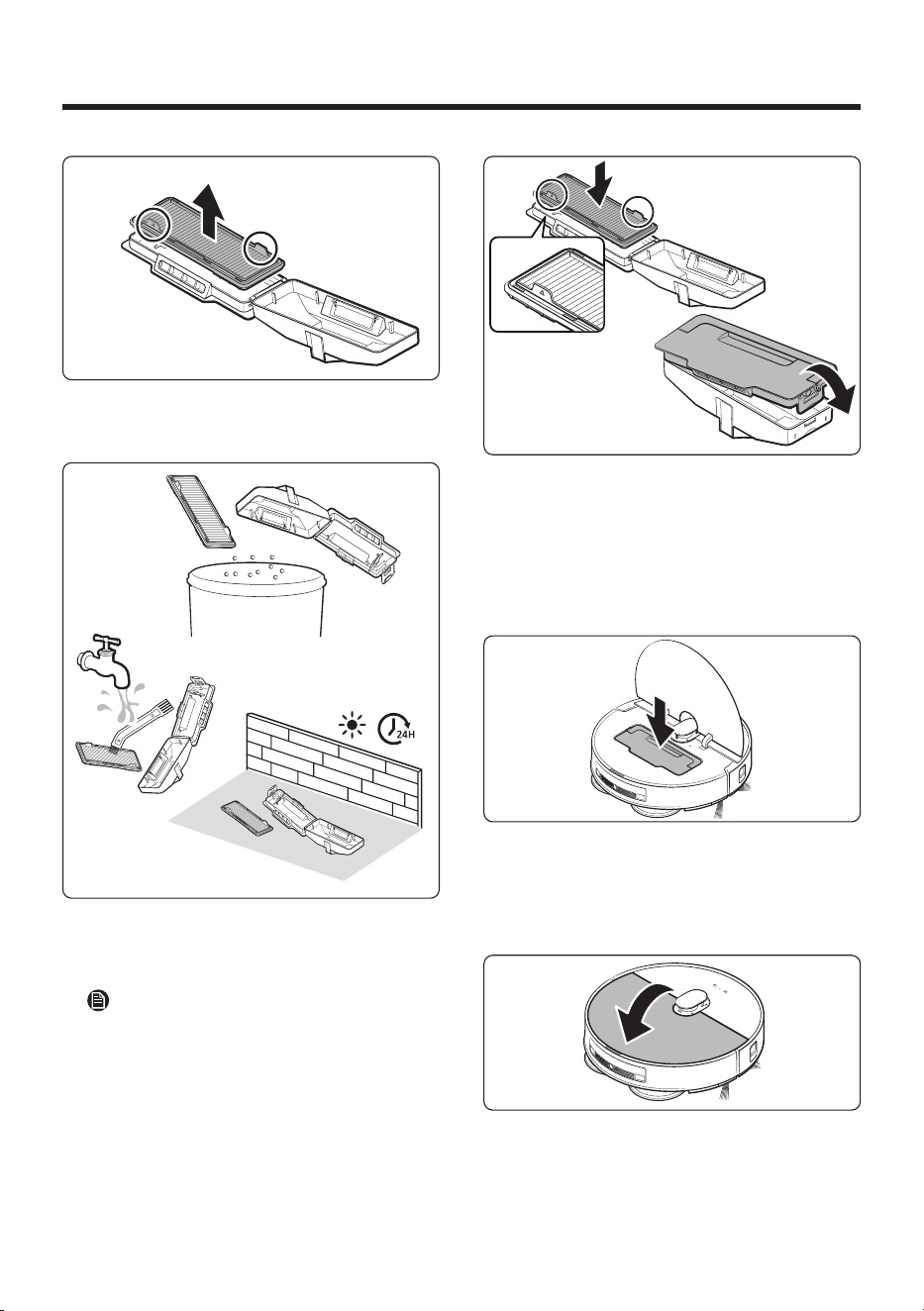 24H