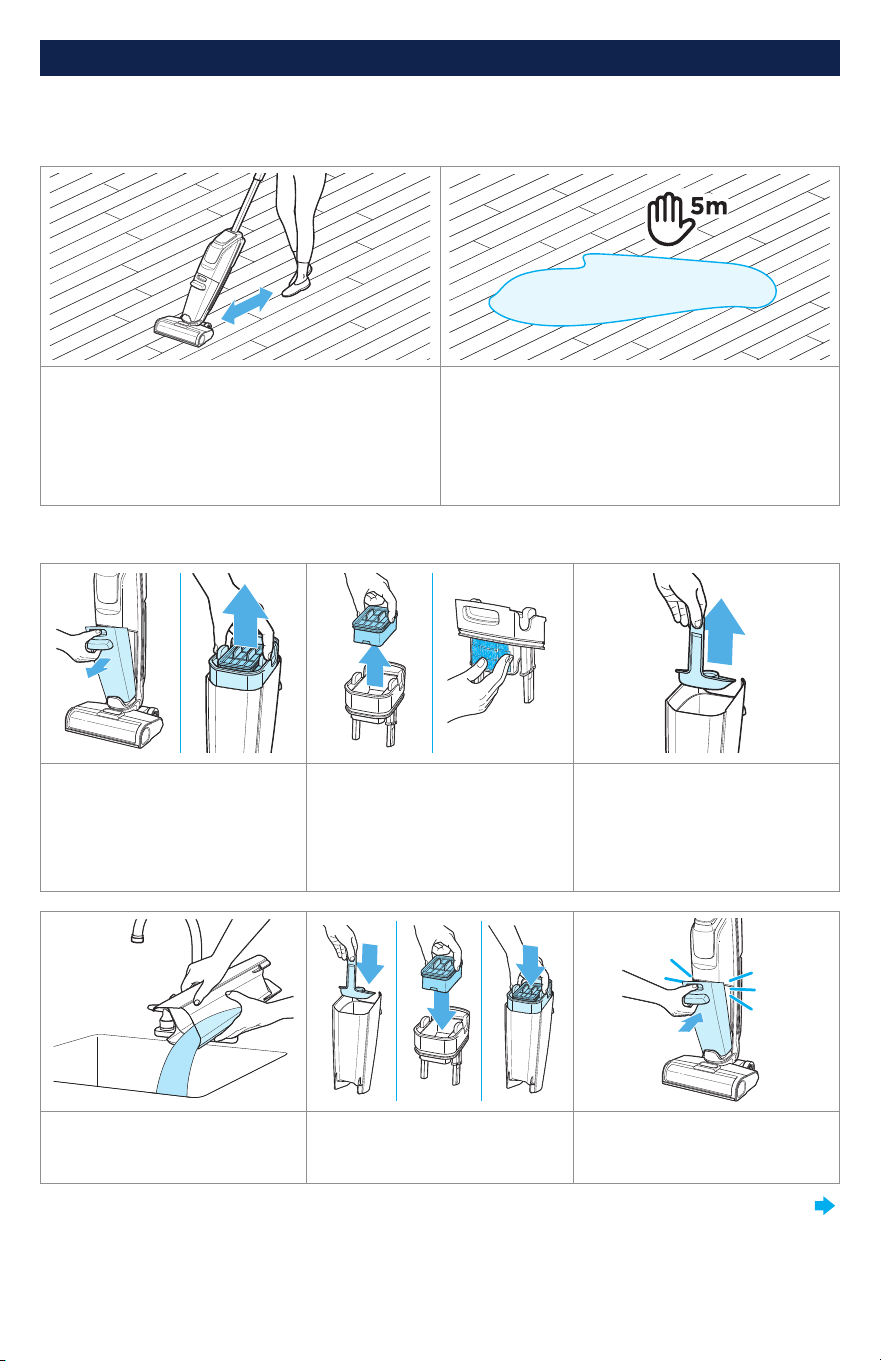 5m