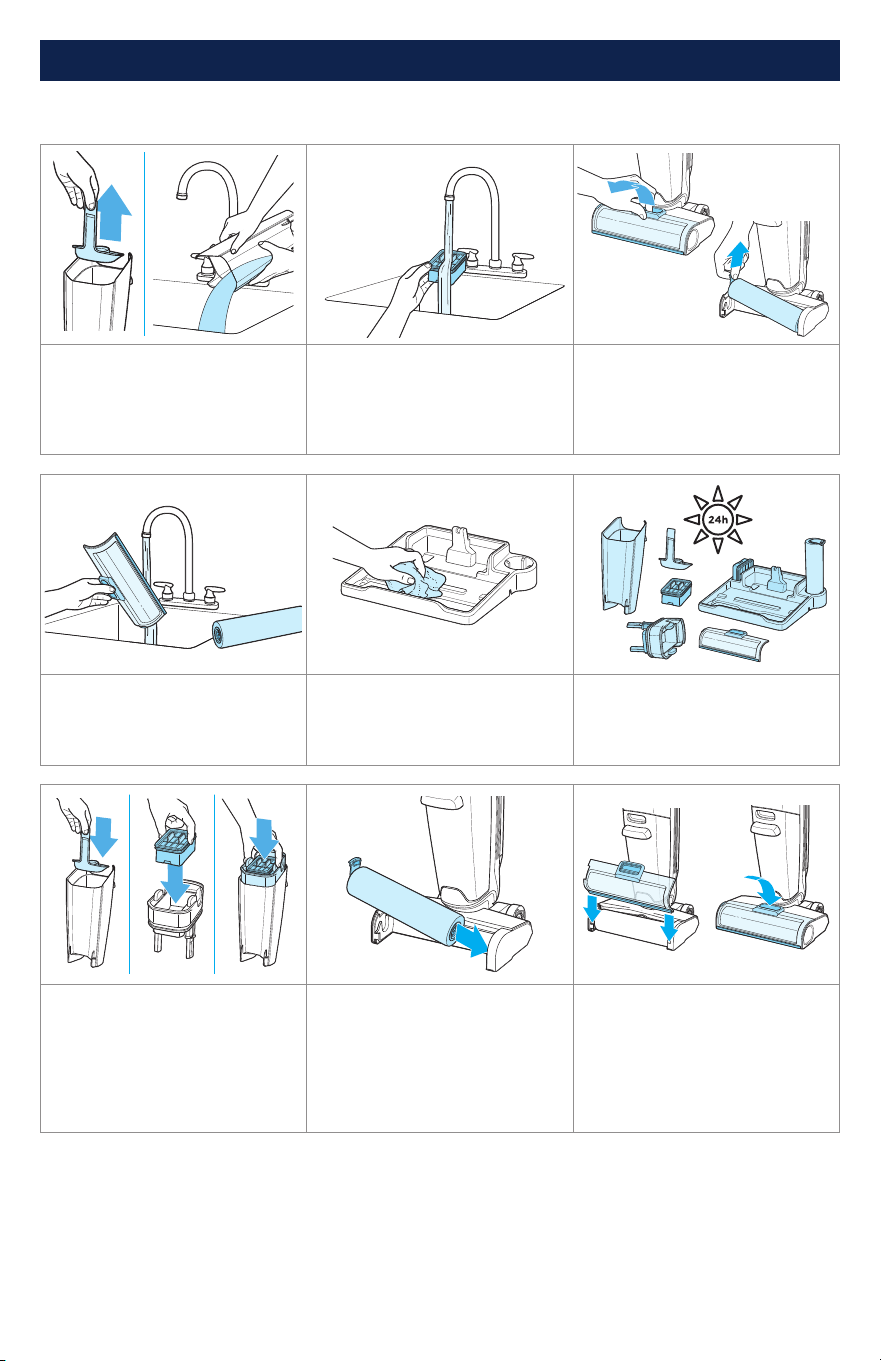 24h