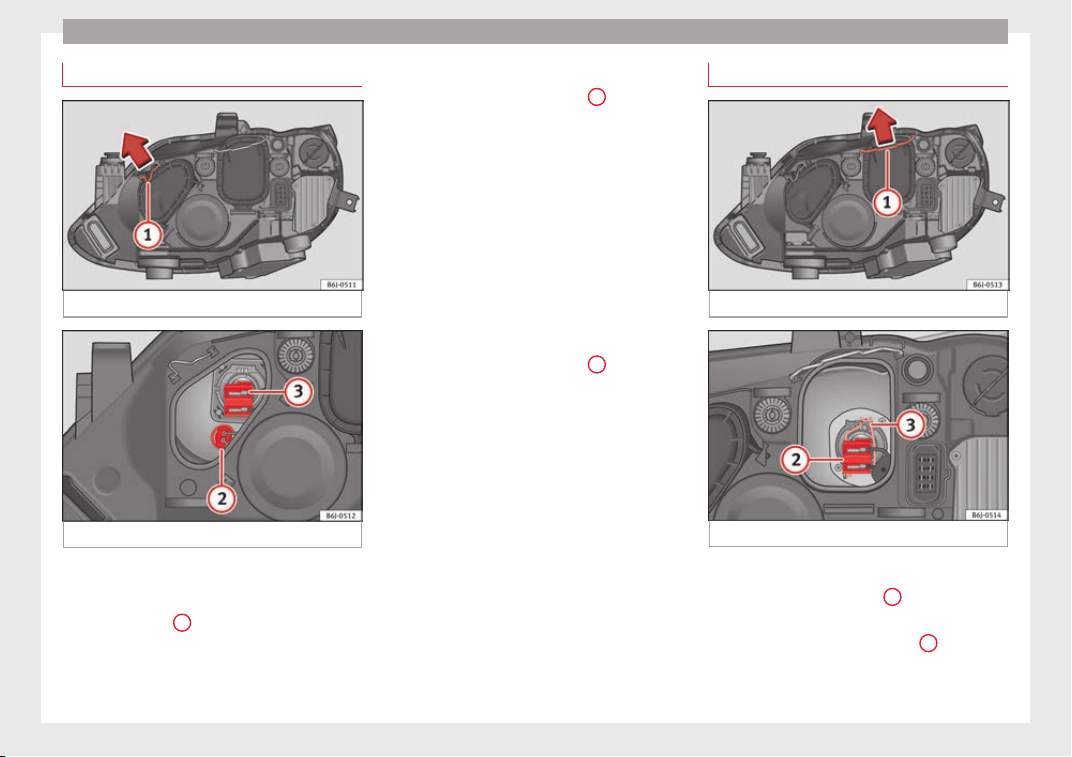 1

B6J-0511

3

2

B6J-0512

1

B6J-0513

3

2

B6J-0514