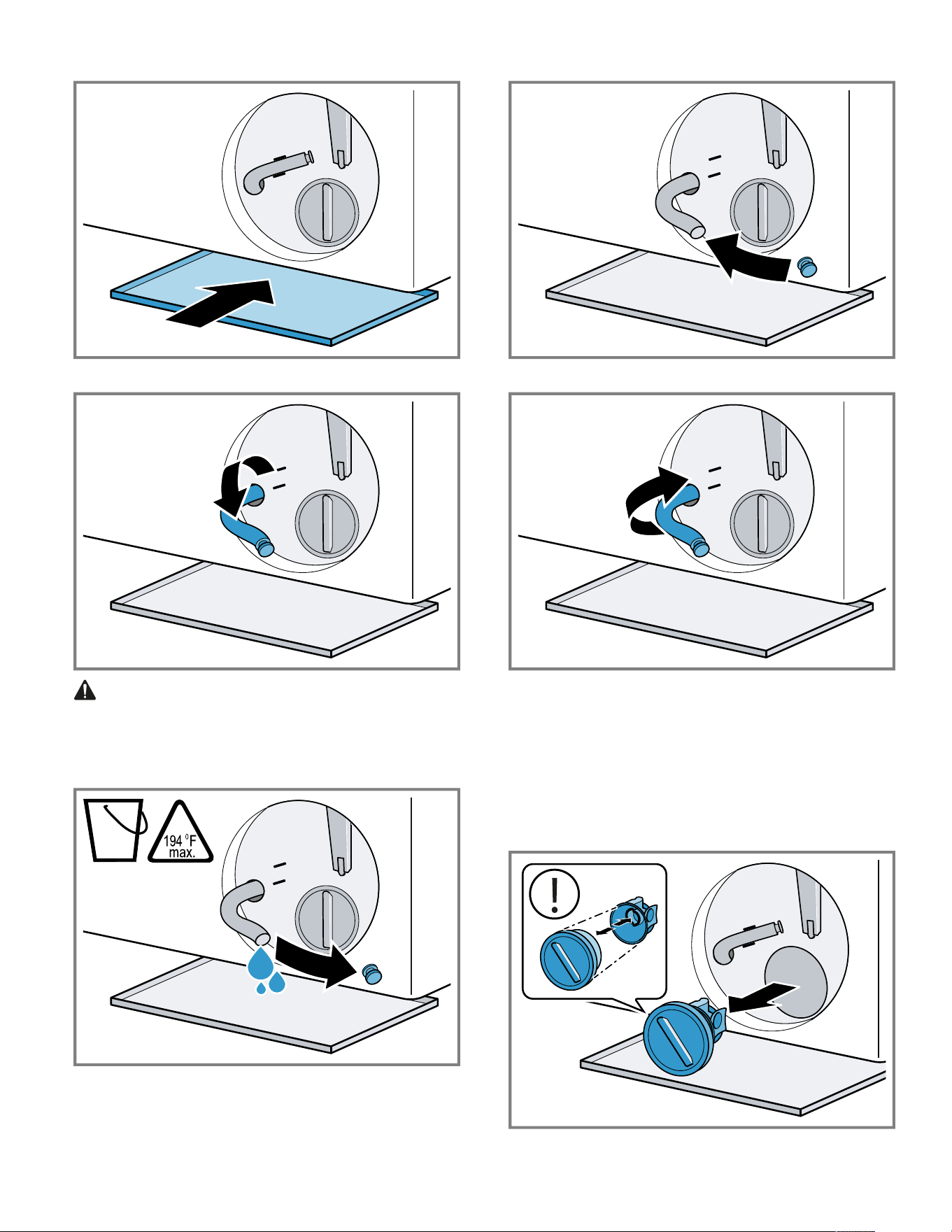 194 °F max.