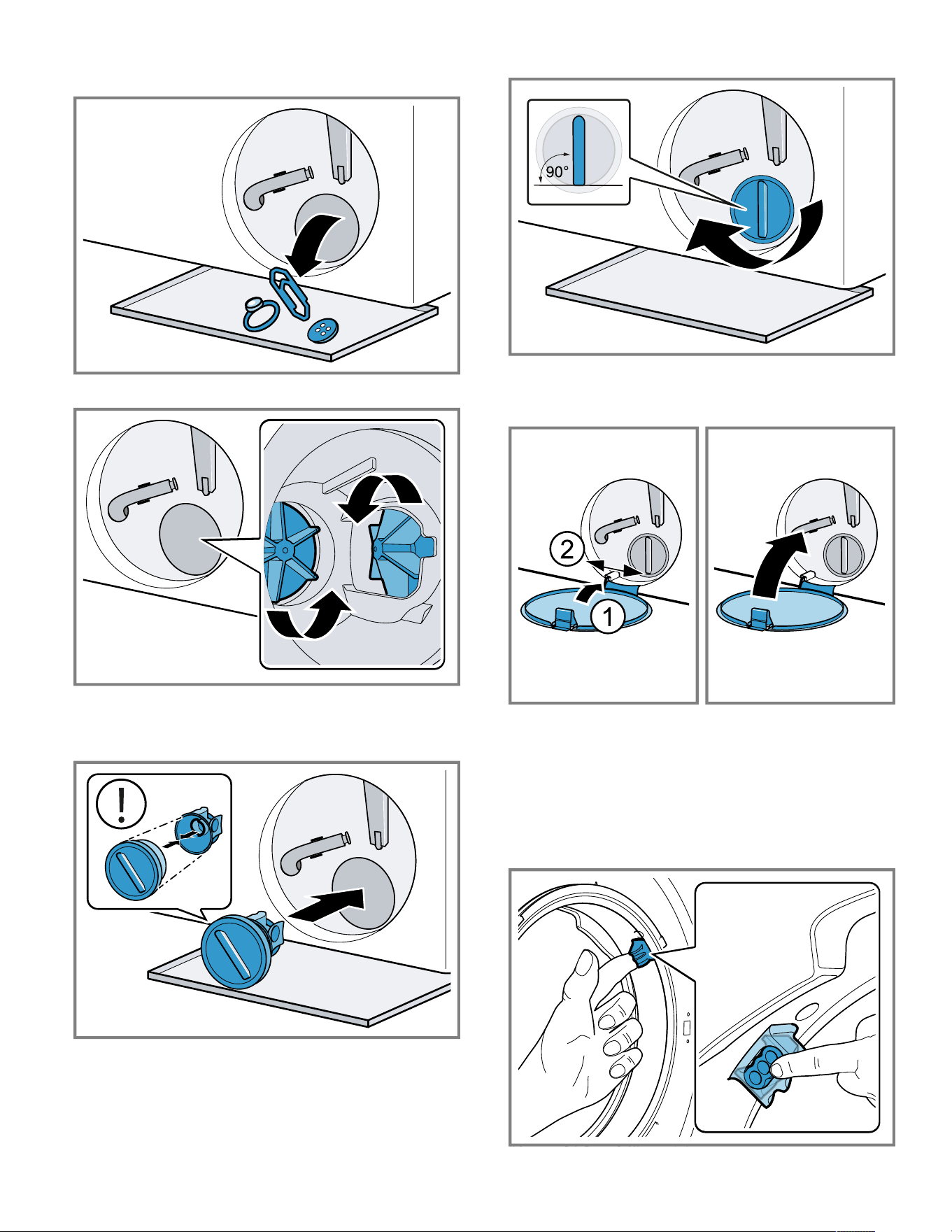 90°

2

1