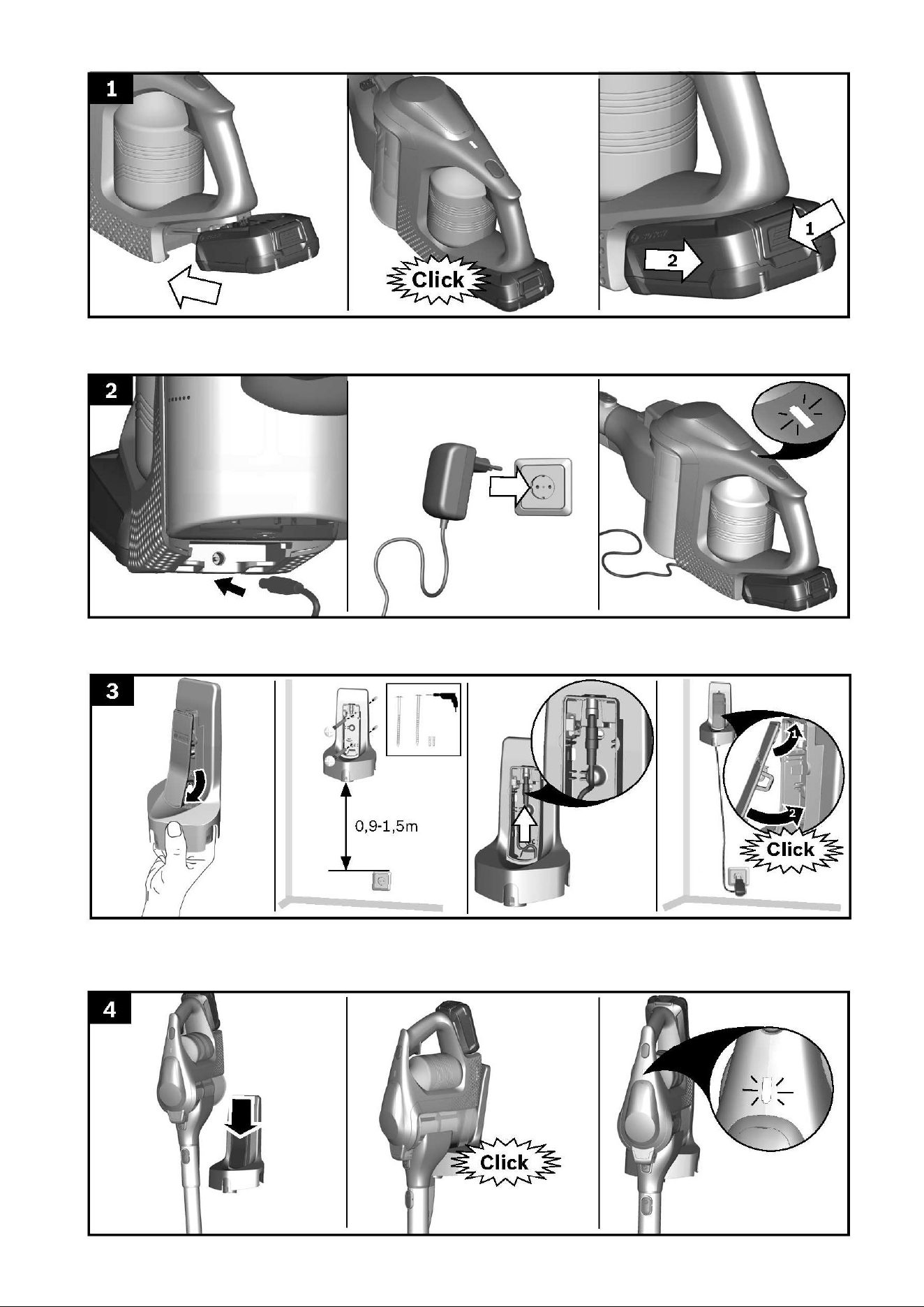 1

Click

1

2

2

3

0,9-1,5m

1

2

Click

4

Click