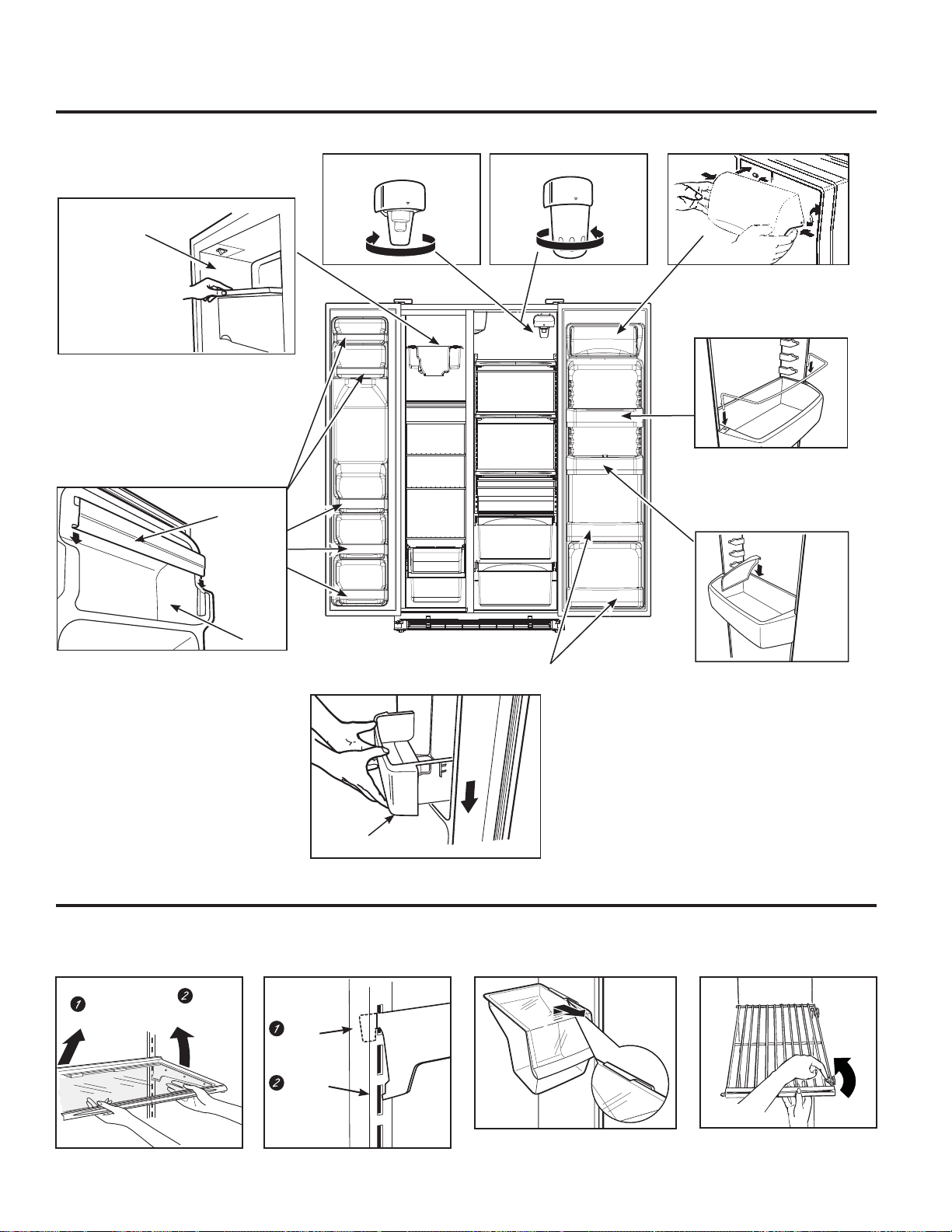 1 2

1

2