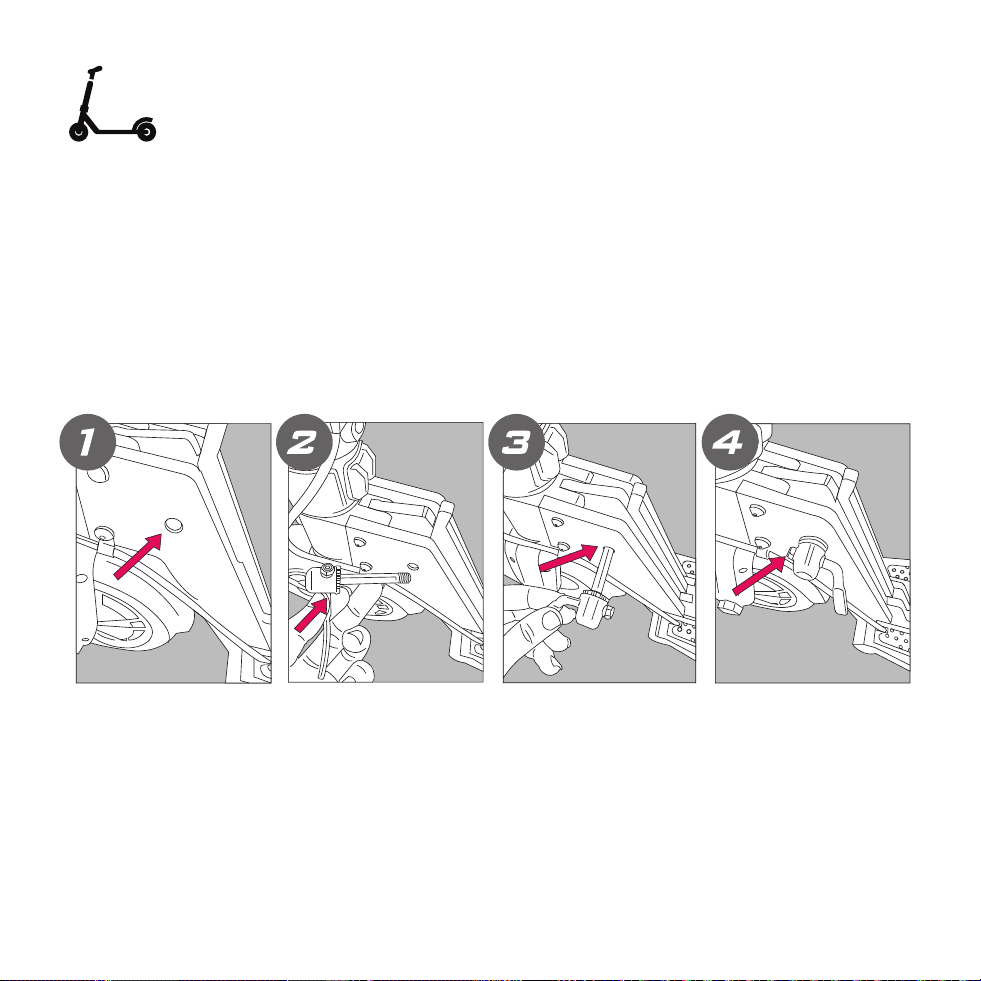 1

2

3

4