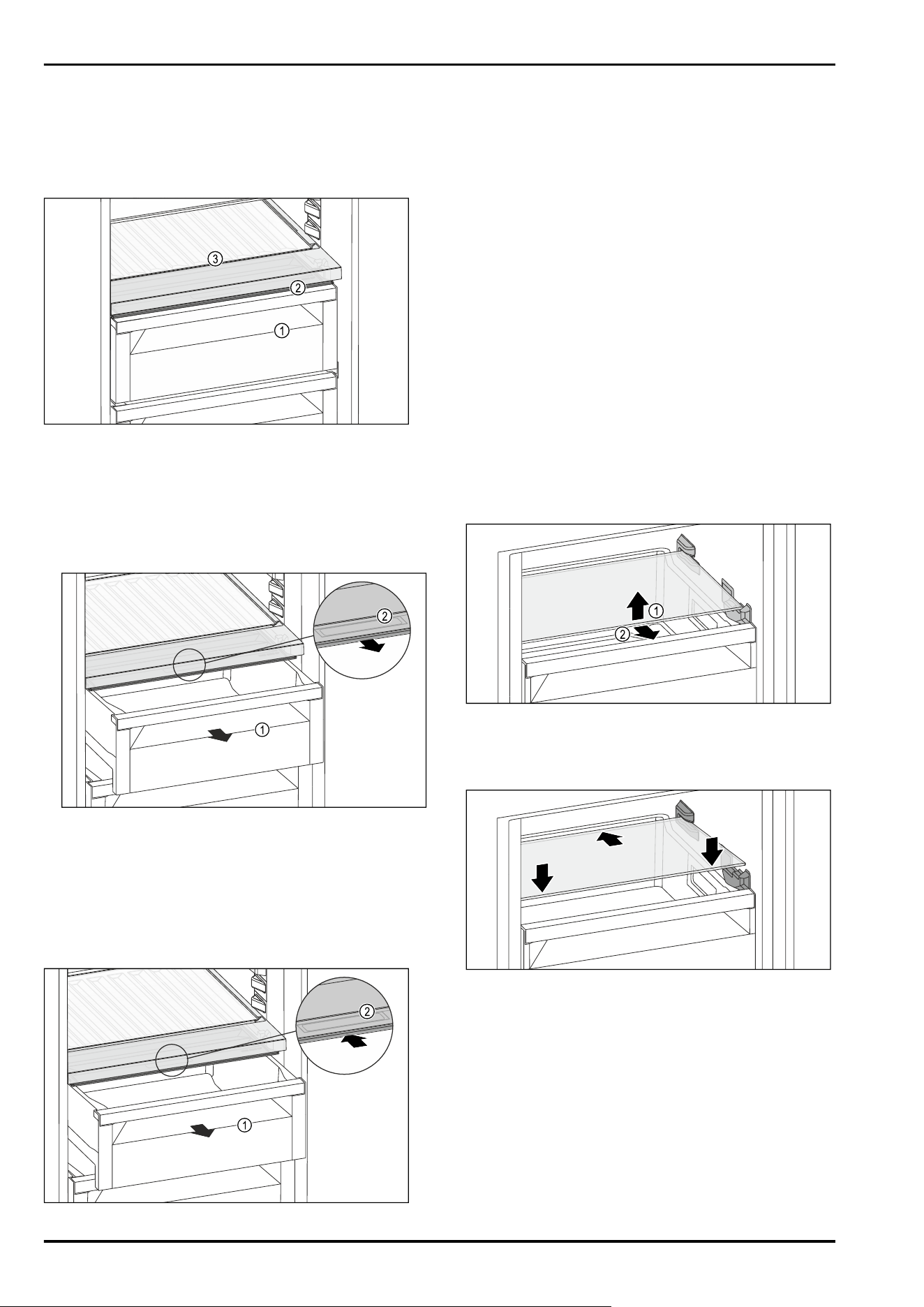 3
2
1

2
1

2
1

1
2