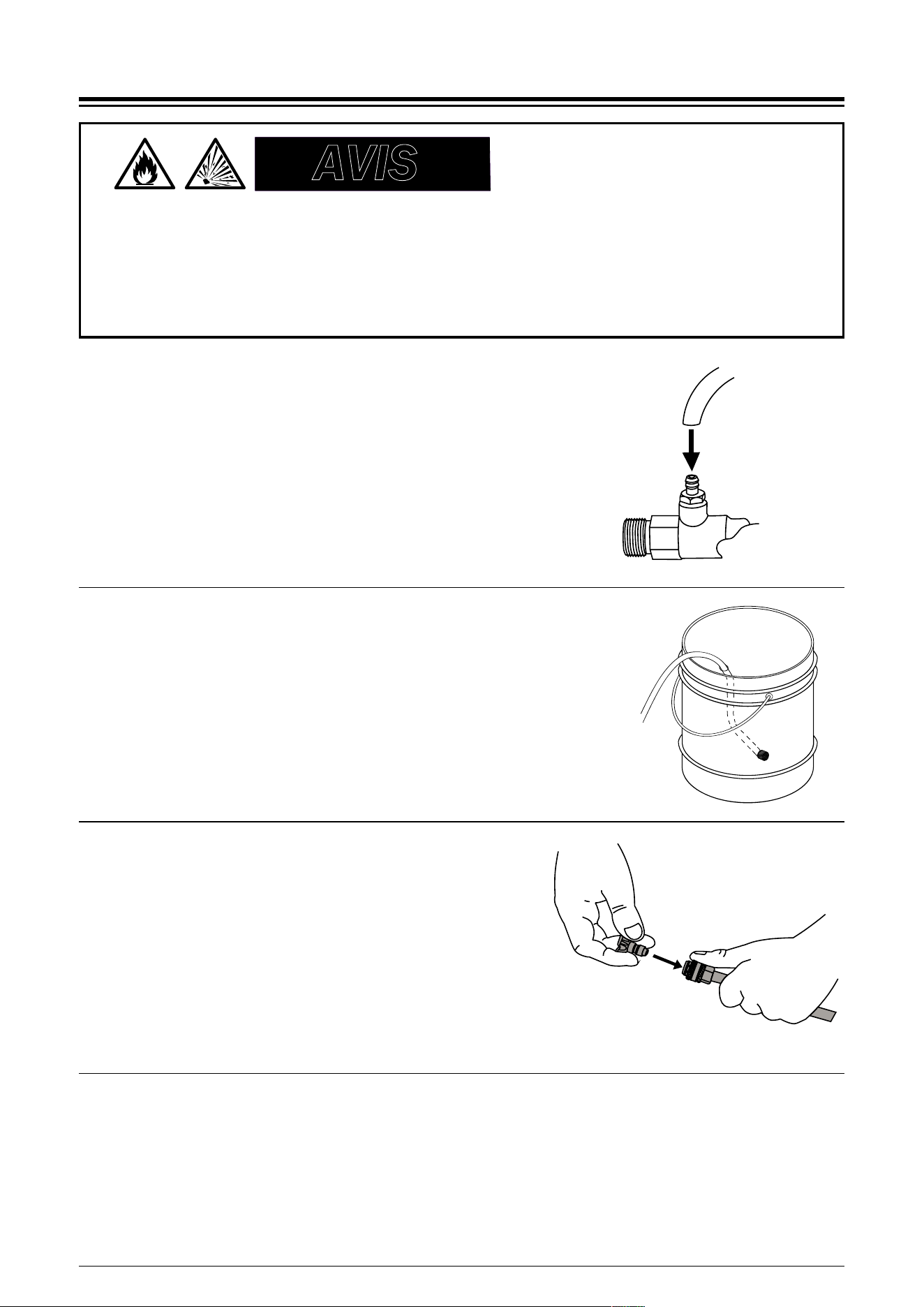 AVIS