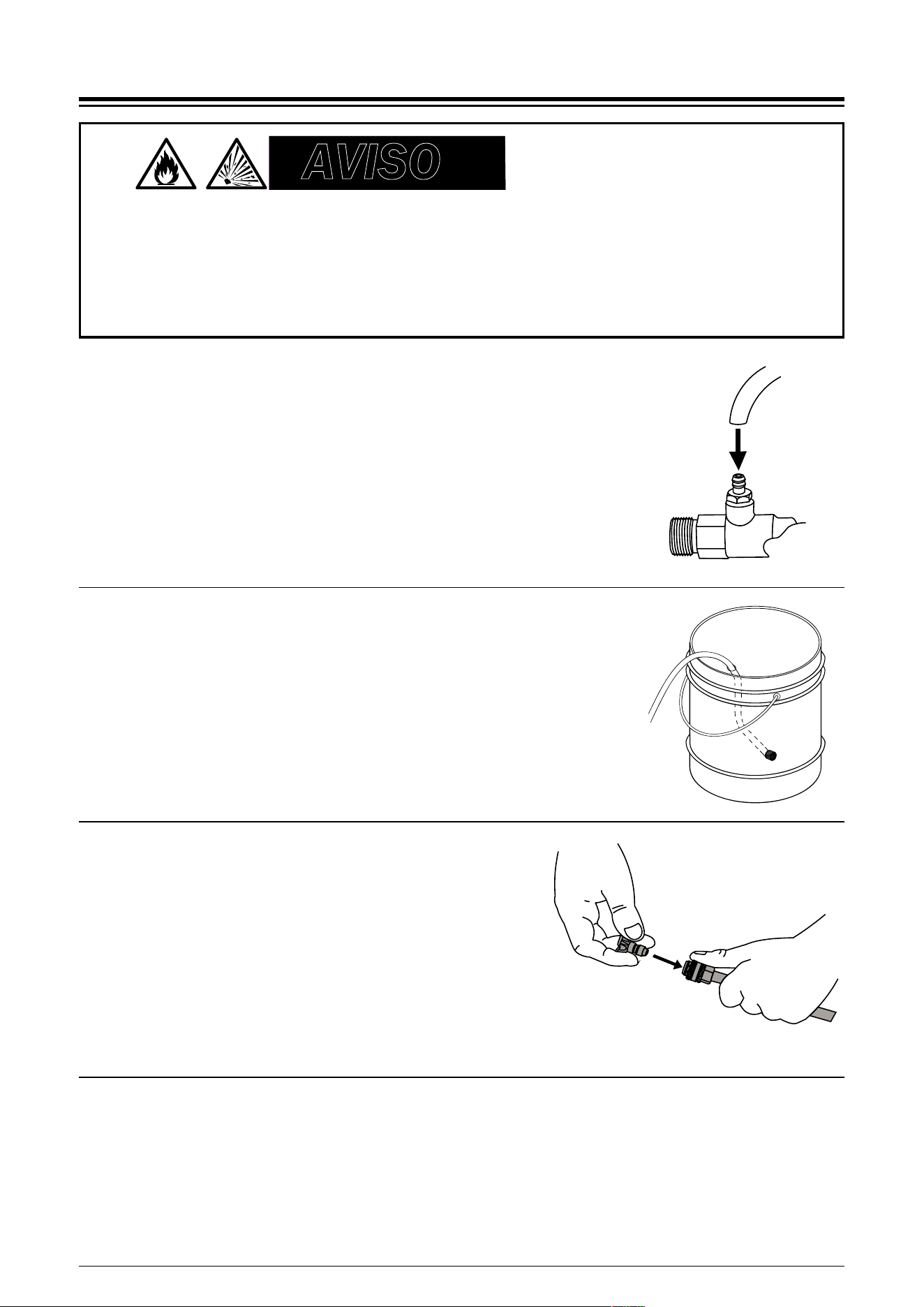 AVISO