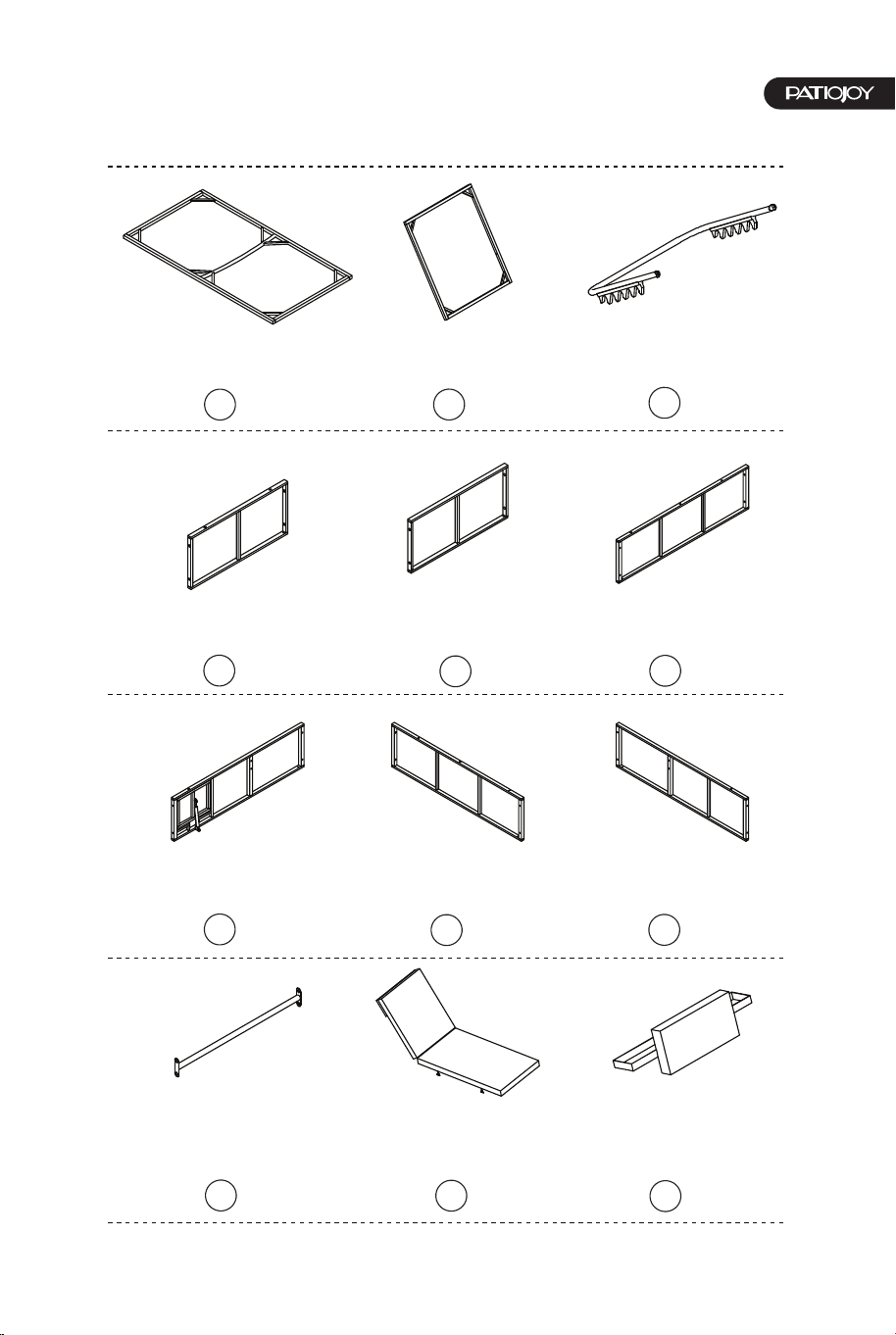 PATIOJOY