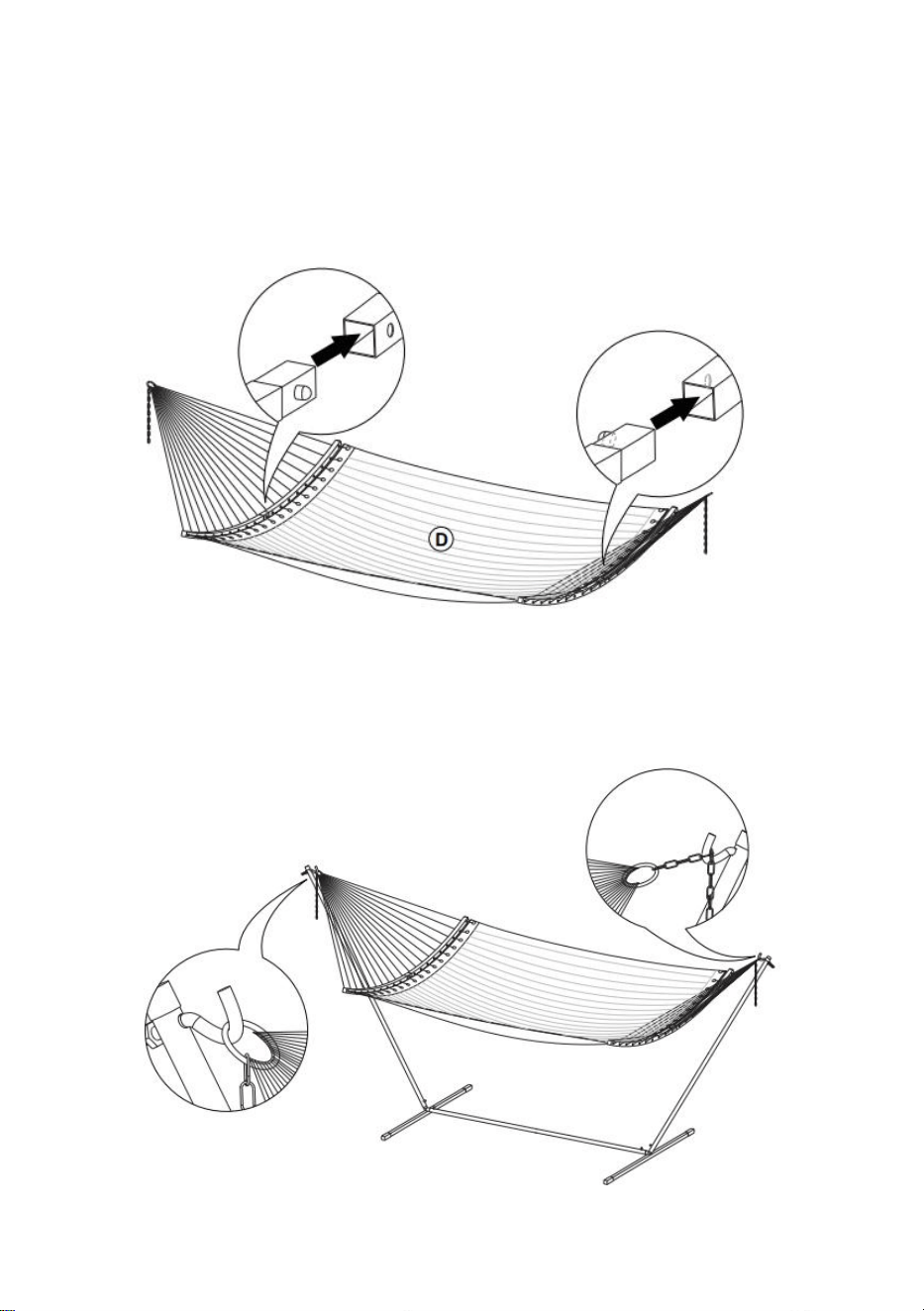 D