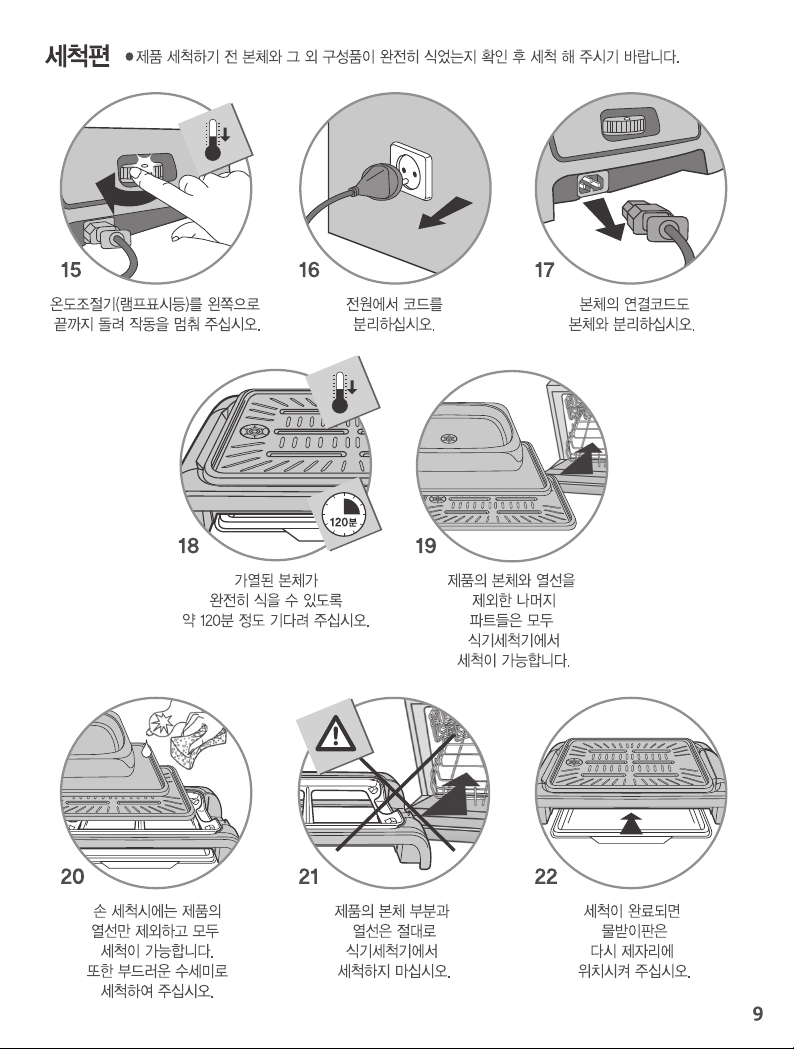 세척편 ● 제품 세척하기 전 본체와 그 외 구성품이 완전히 식었는지 확인 후 세척 해 주시기 바랍니다.

15

온도조절기(램프표시등)를 왼쪽으로 끝까지 돌려 작동을 멈춰 주십시오.

16

전원에서 코드를 분리하십시오.

17

본체의 연결코드도 본체와 분리하십시오.

120분

18

가열된 본체가 완전히 식을 수 있도록 약 120분 정도 기다려 주십시오.

19

제품의 본체와 열선을 제외한 나머지 파트들은 모두 식기세척기에서 세척이 가능합니다.

20

손 세척시에는 제품의 열선만 제외하고 모두 세척이 가능합니다. 또한 부드러운 수세미로 세척하여 주십시오.

21

제품의 본체 부분과 열선은 절대로 식기세척기에서 세척하지 마십시오.

22

세척이 완료되면 물받이판은 다시 제자리에 위치시켜 주십시오.

9