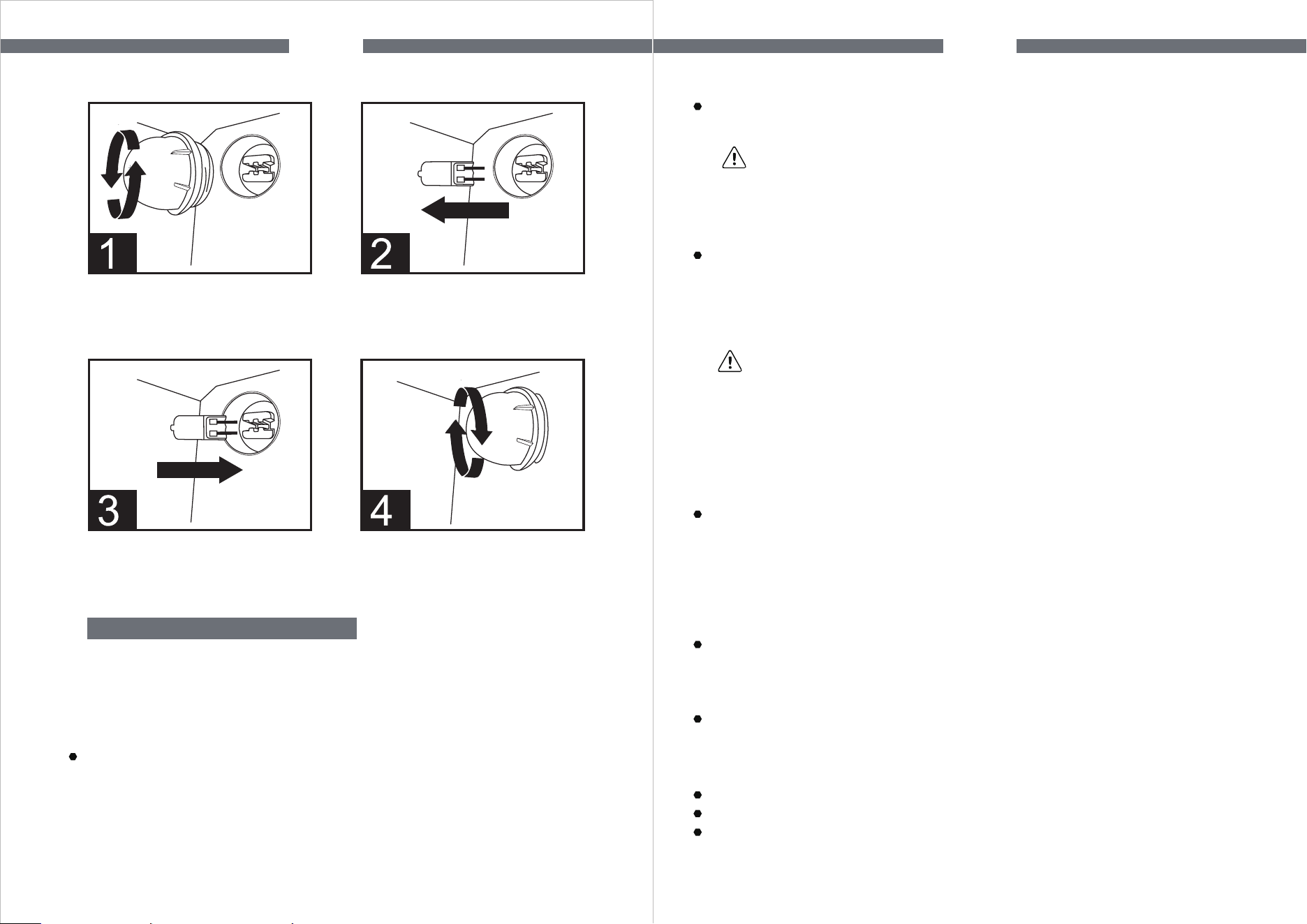 1

2

3

4