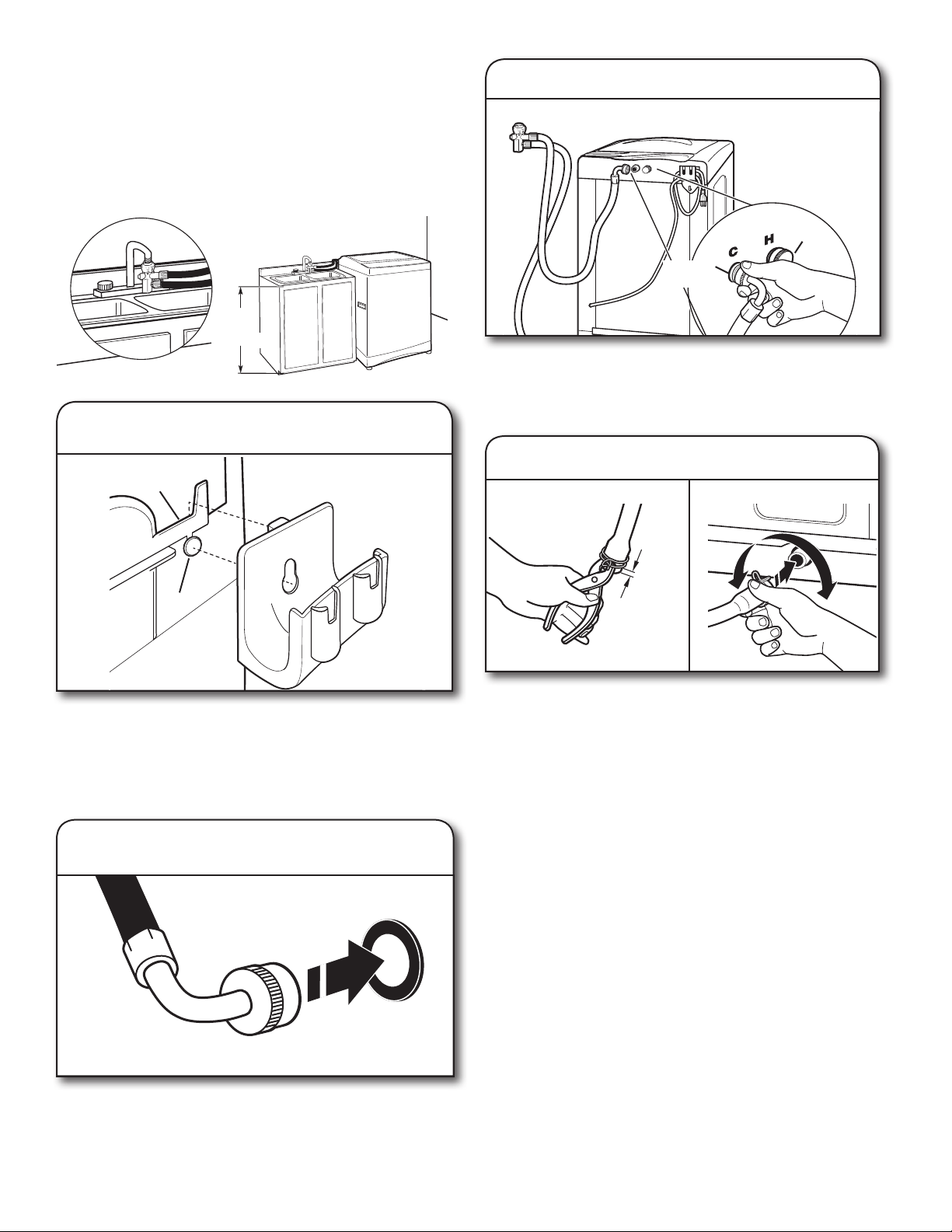 C

H