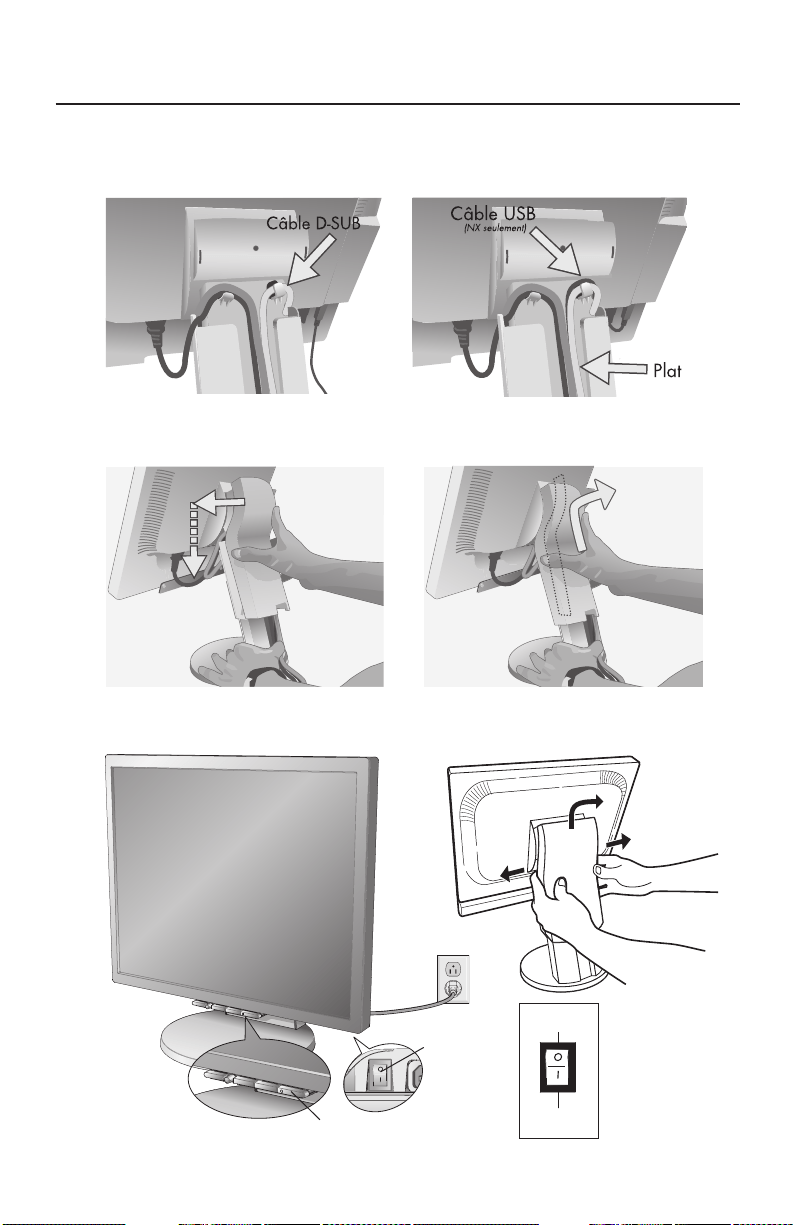 Câble D-SUB

Câble USB
(NX seulement)

Plat

O
I