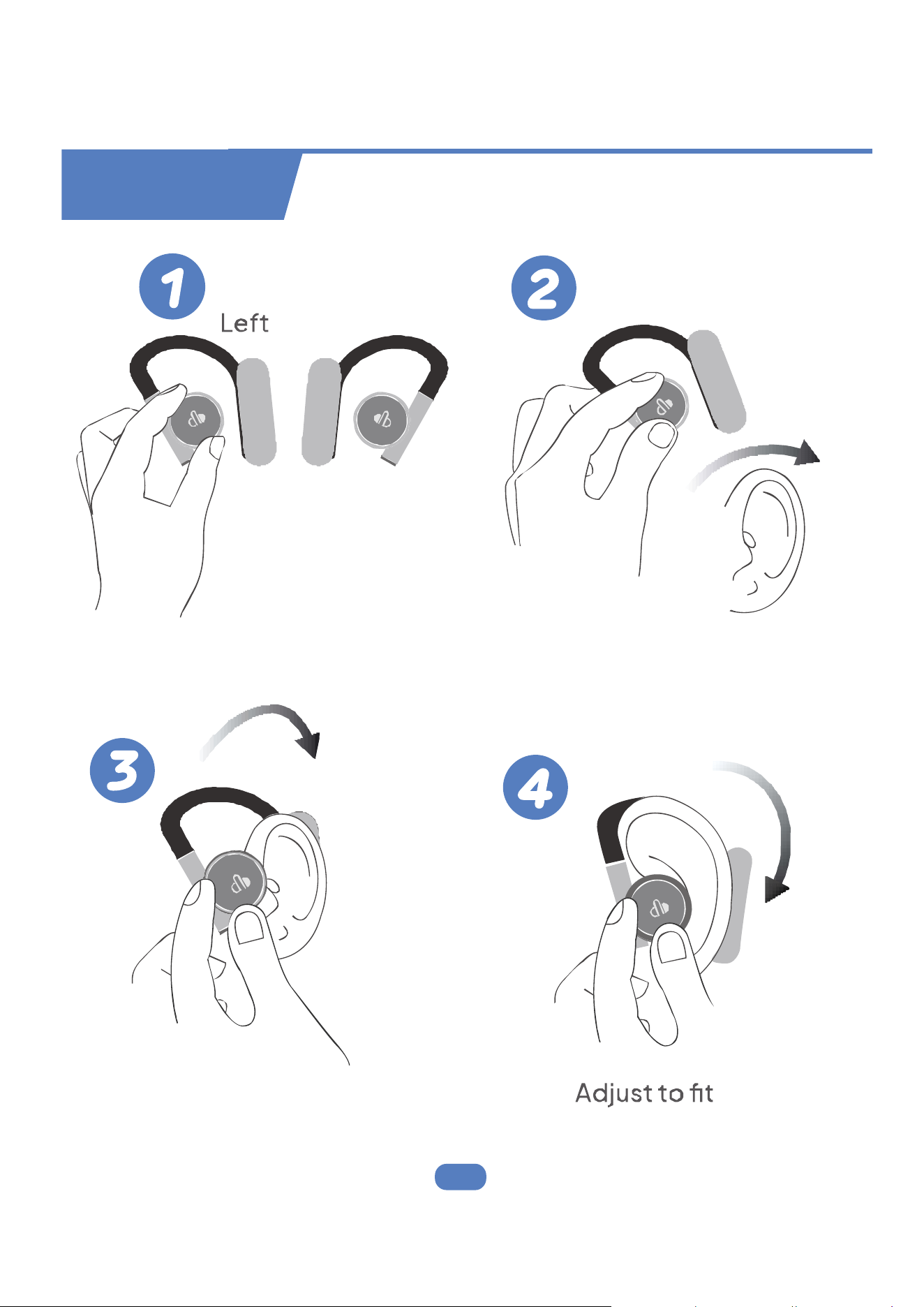 1

Left

2

3

4

Adjust to fit