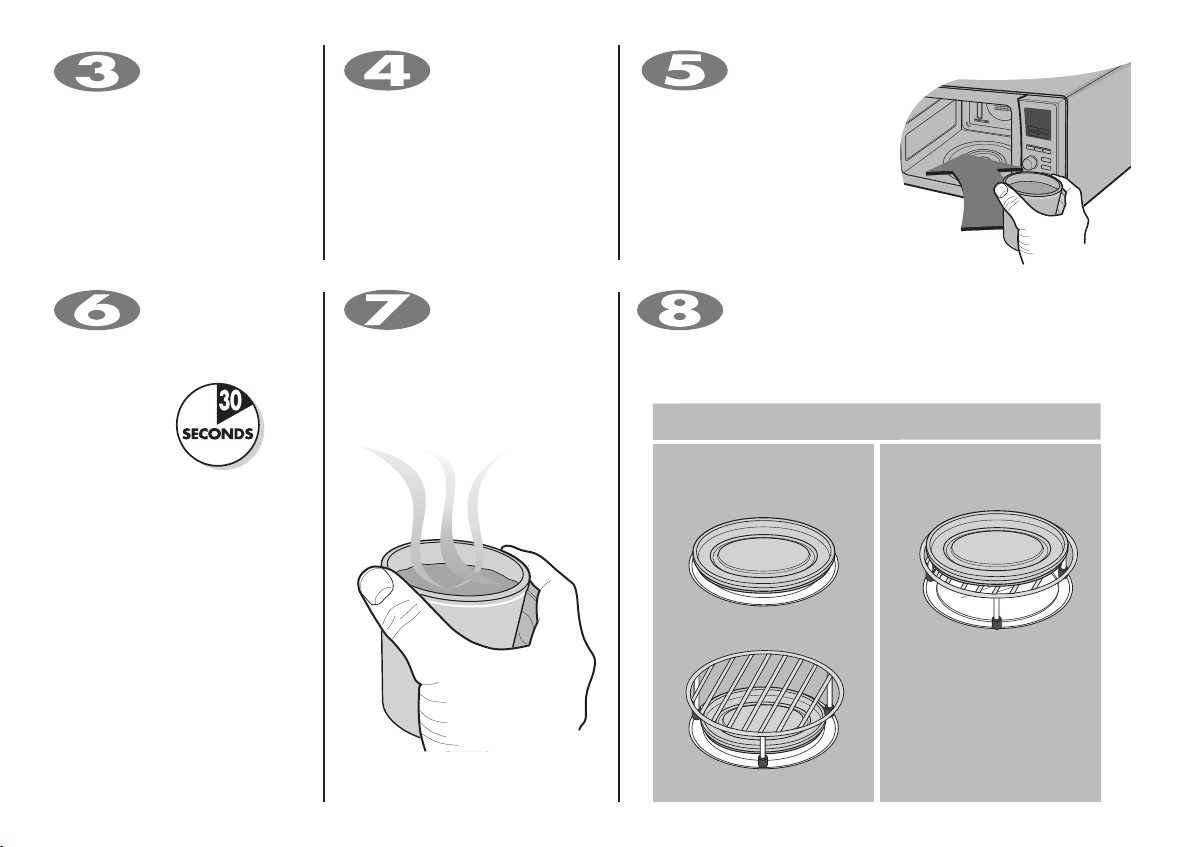 3

4

5

6

30
SECONDS

7

8