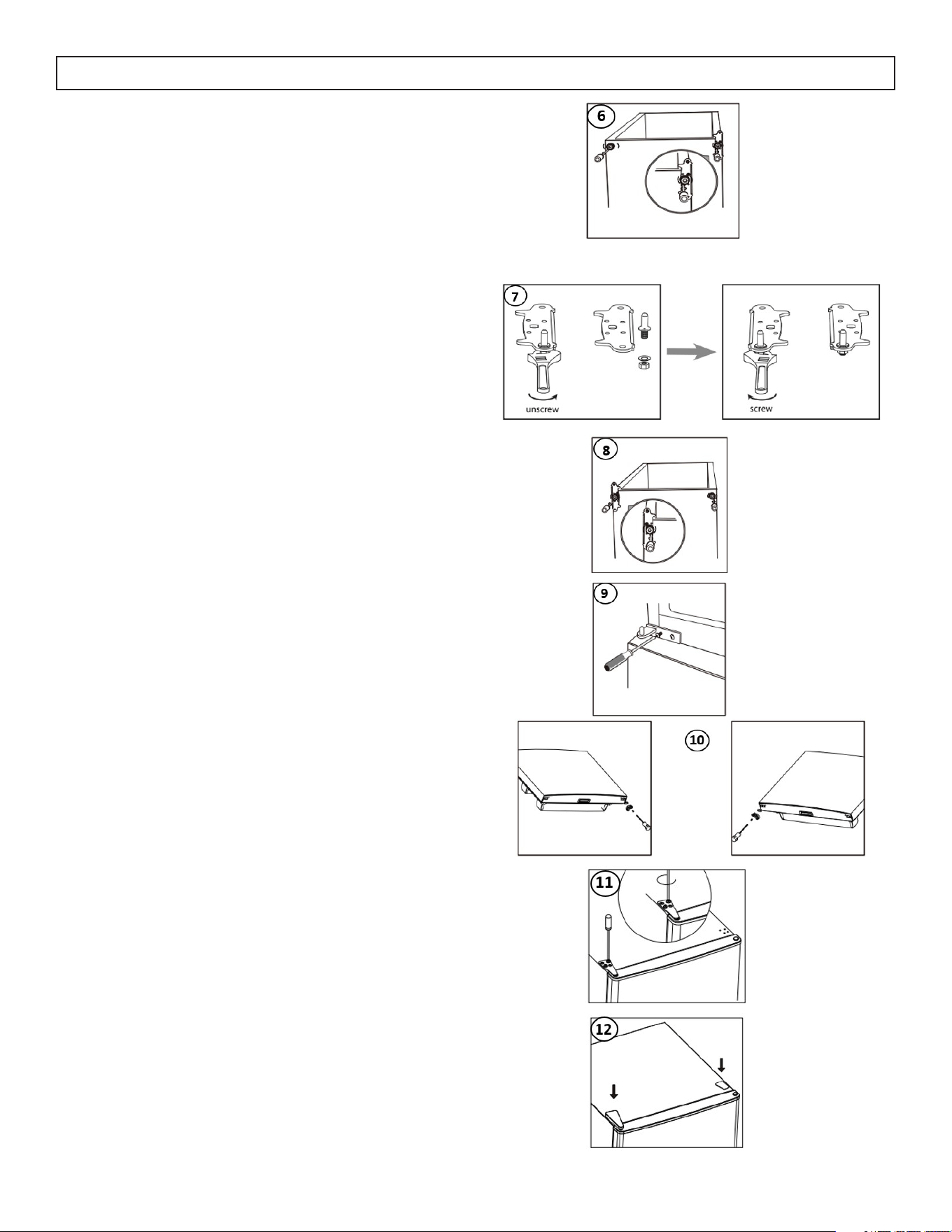 6

7

unscrew

screw

8

9

10

11

12