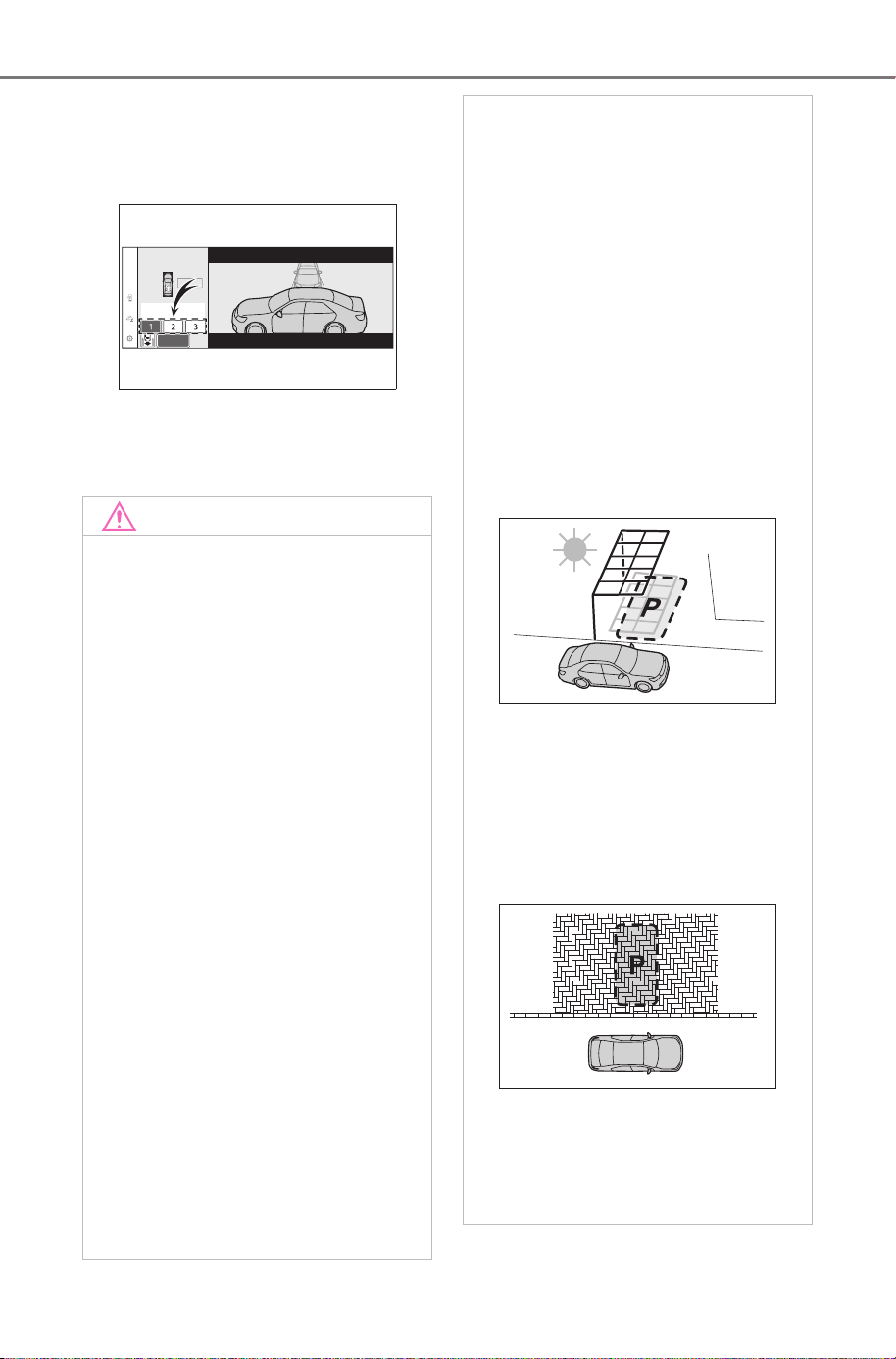 1 2 3

P

P