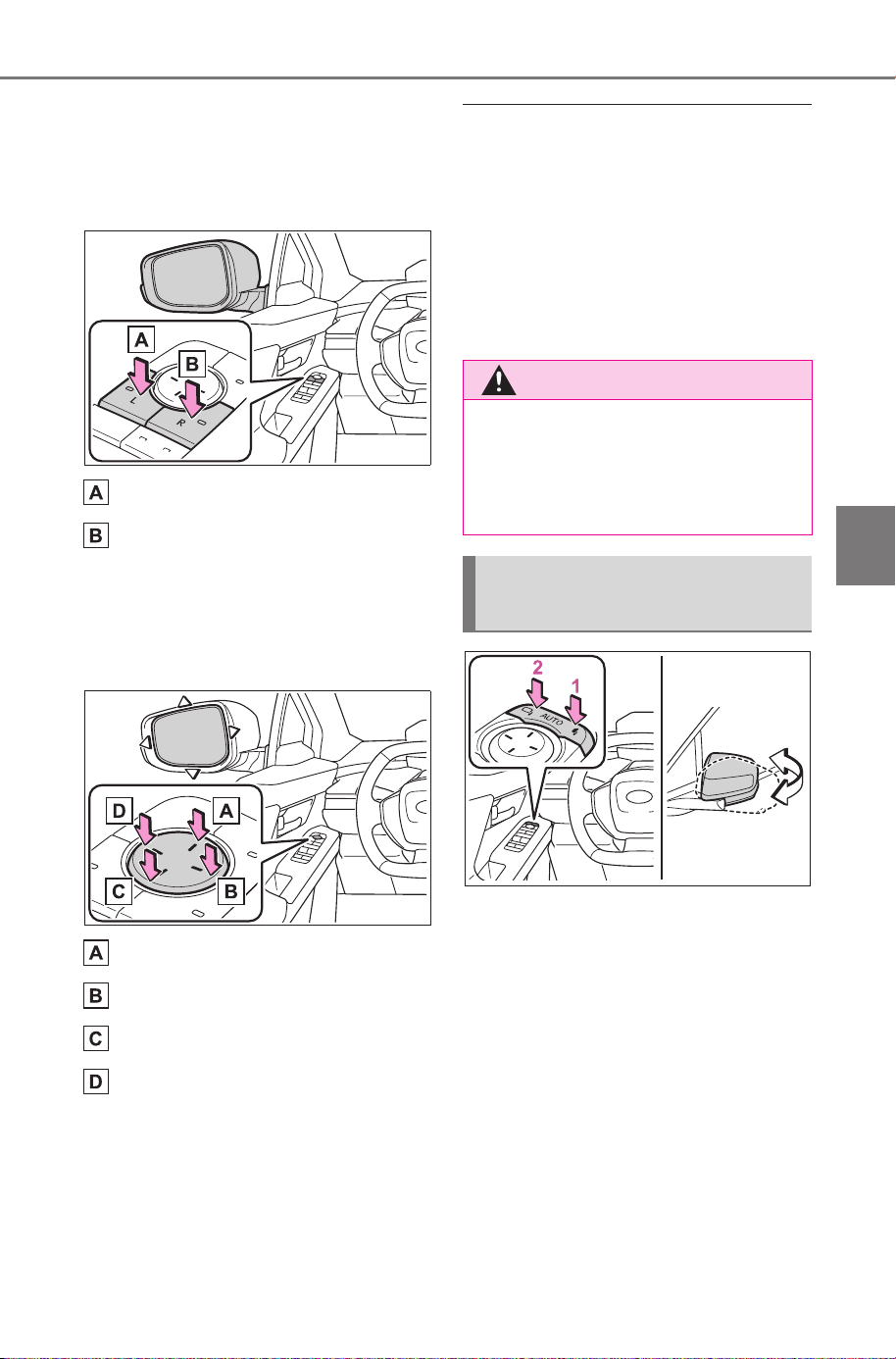 A

B

L

R

A

B

D

A

C

B

A

B

C

D

2

1

AUTO