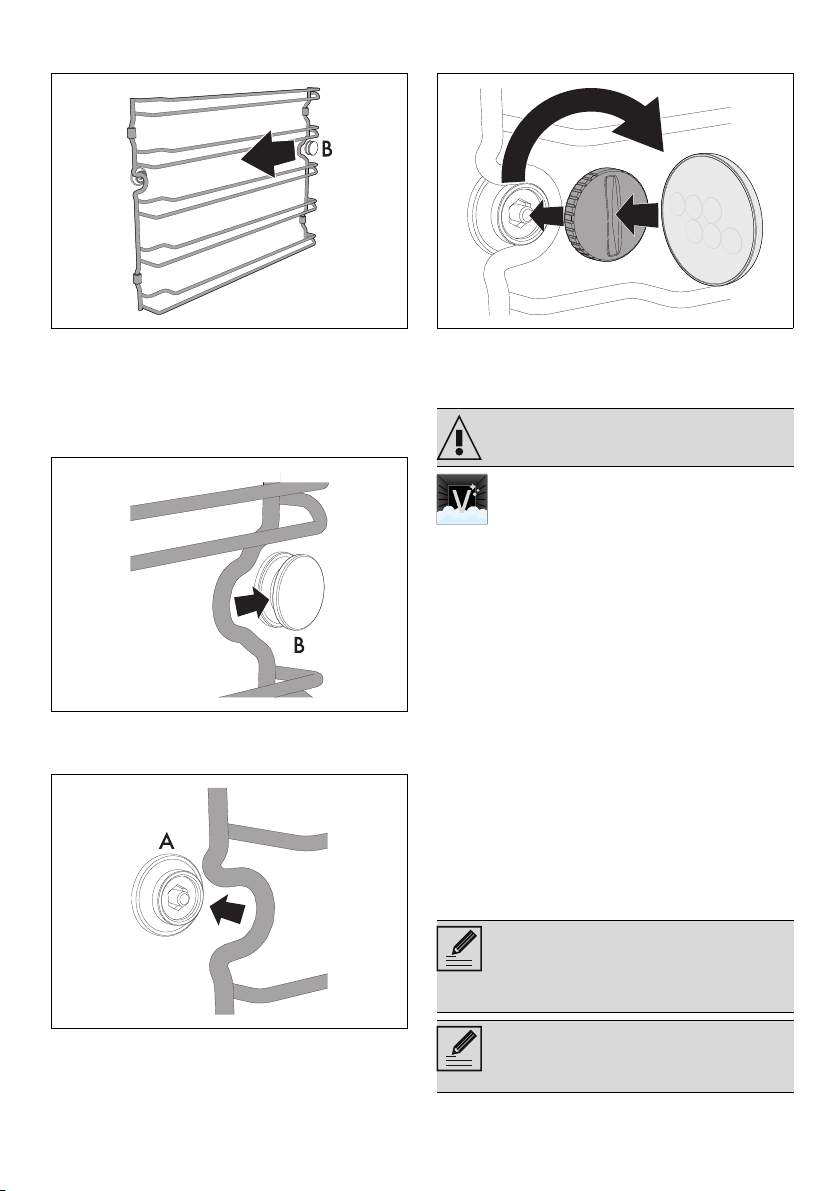 B

B

A