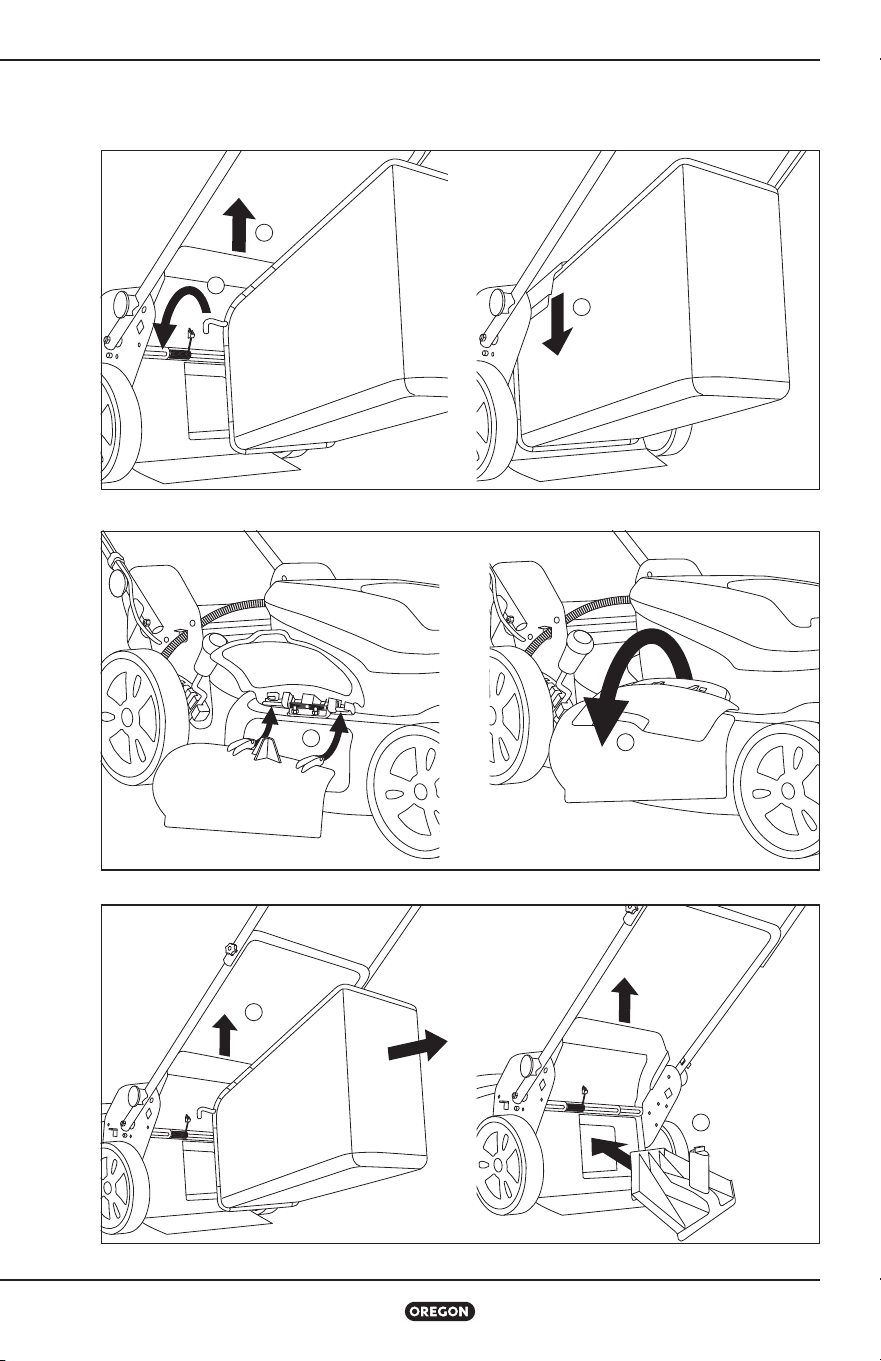 OREGON