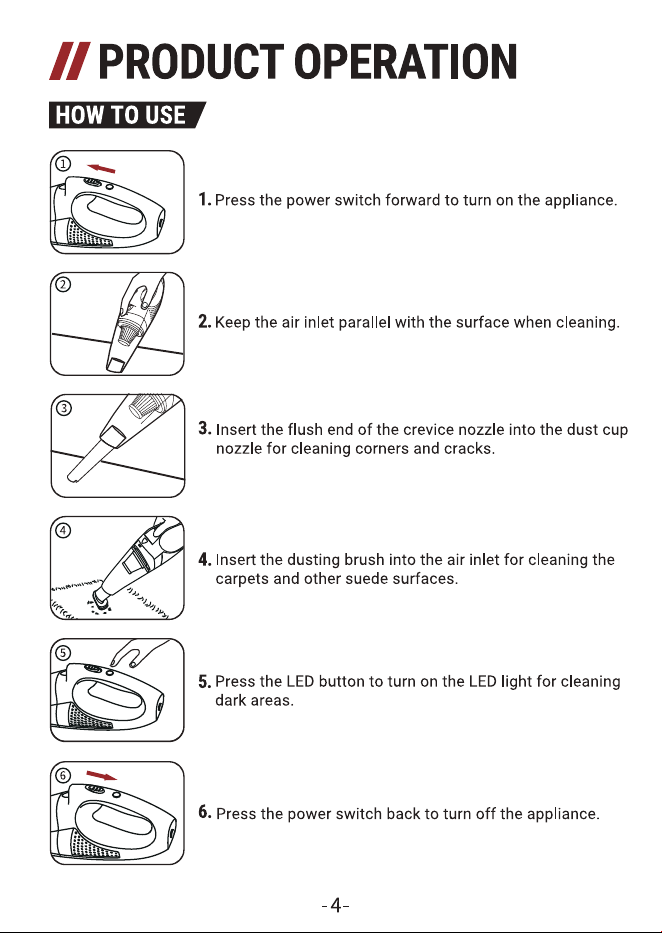 // PRODUCT OPERATION

HOW TO USE

①

1. Press the power switch forward to turn on the appliance.

②

2. Keep the air inlet parallel with the surface when cleaning.

③

3. Insert the flush end of the crevice nozzle into the dust cup nozzle for cleaning corners and cracks.

④

4. Insert the dusting brush into the air inlet for cleaning the carpets and other suede surfaces.

⑤

5. Press the LED button to turn on the LED light for cleaning dark areas.

⑥

6. Press the power switch back to turn off the appliance.

-4-