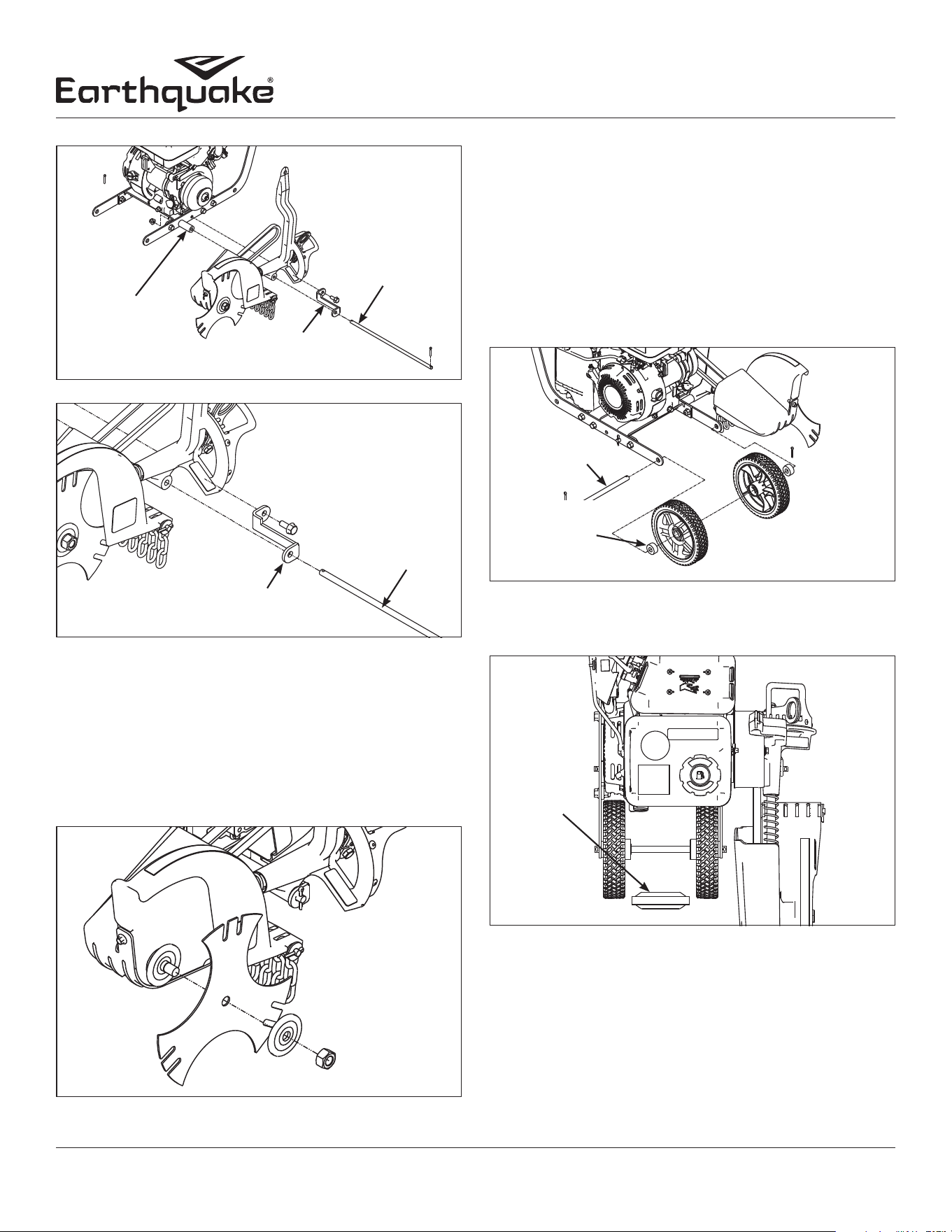 Earthquake®