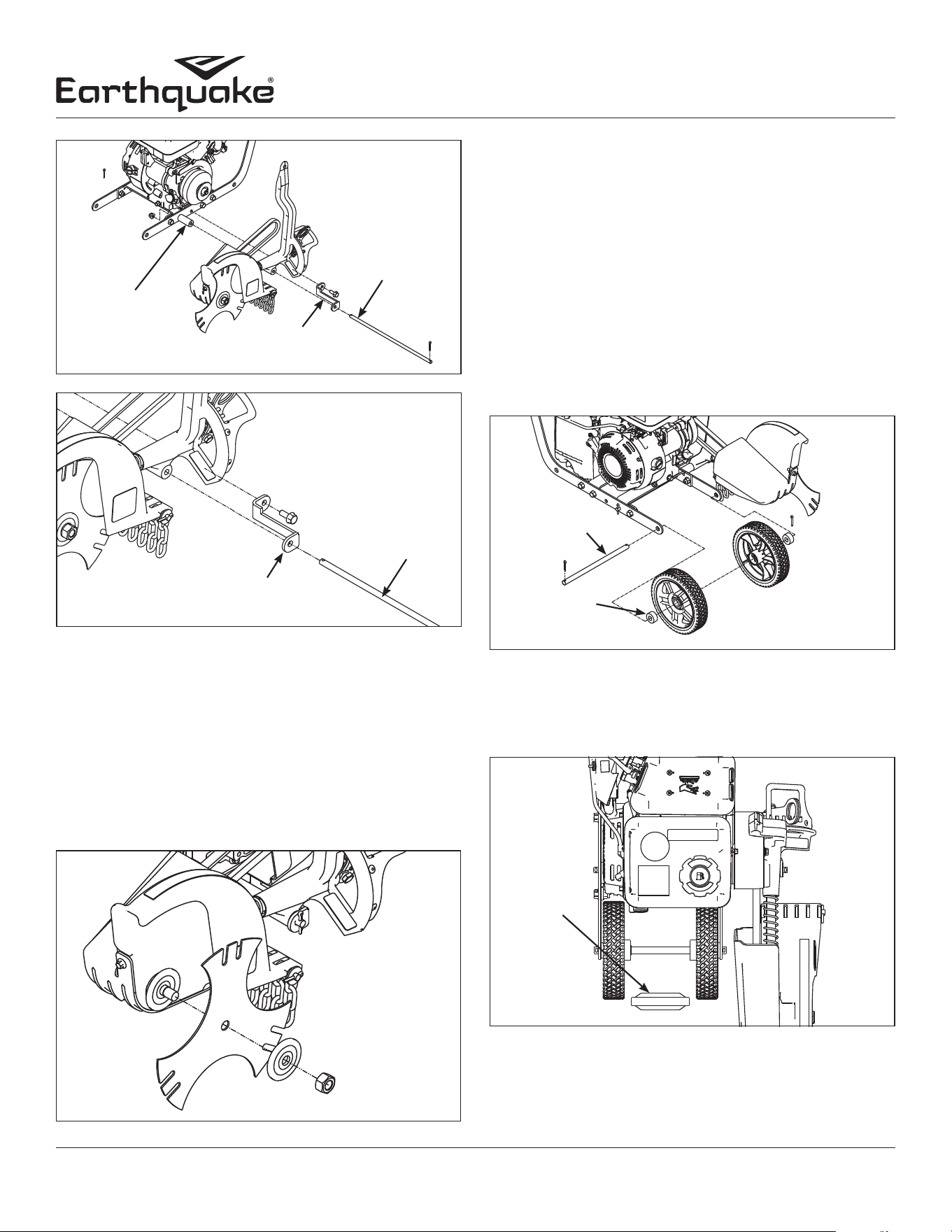 Earthquake®