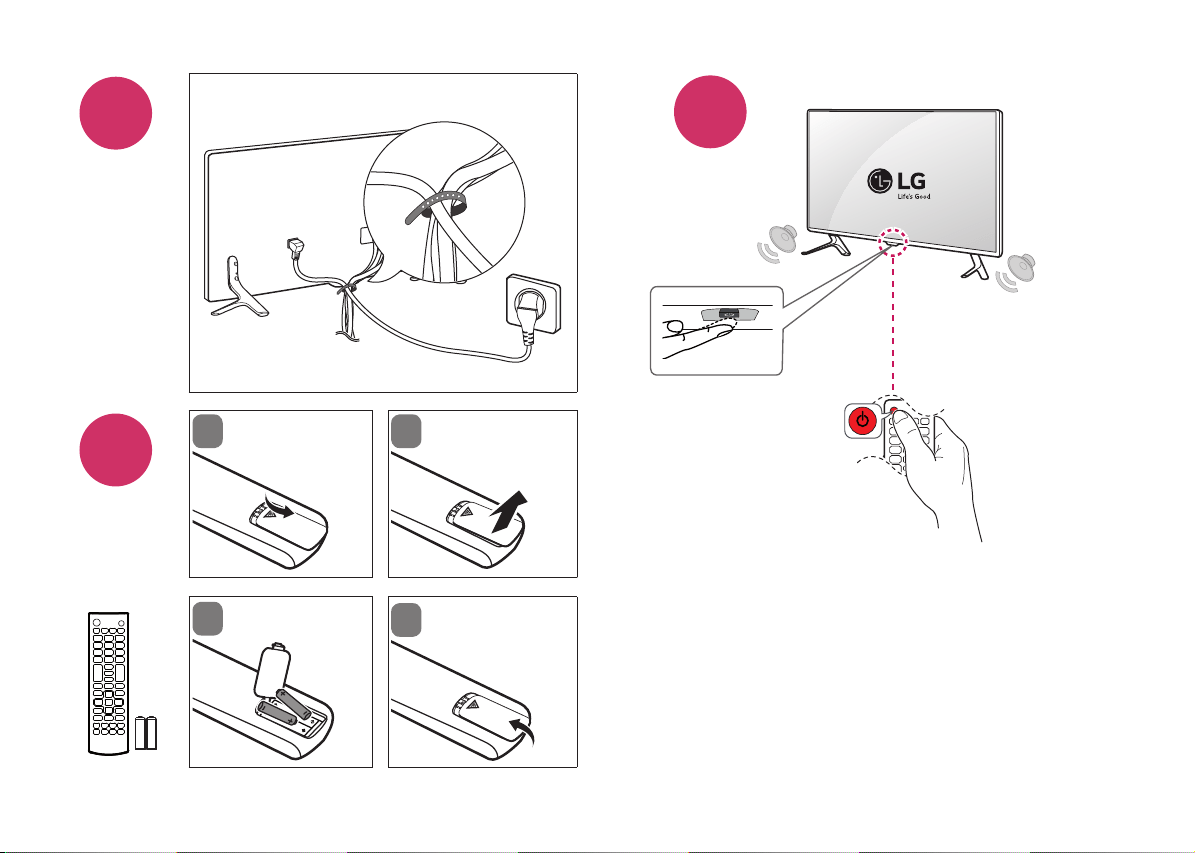 LG
Life's Good