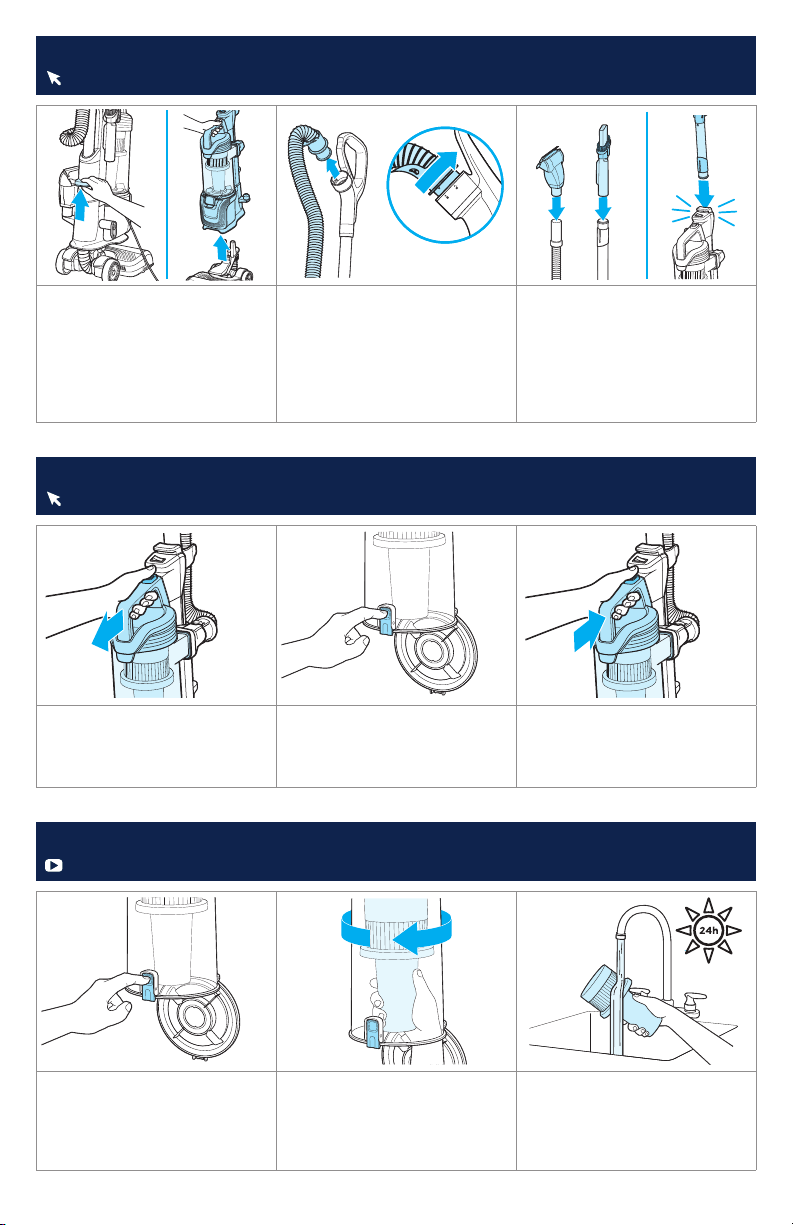 24h