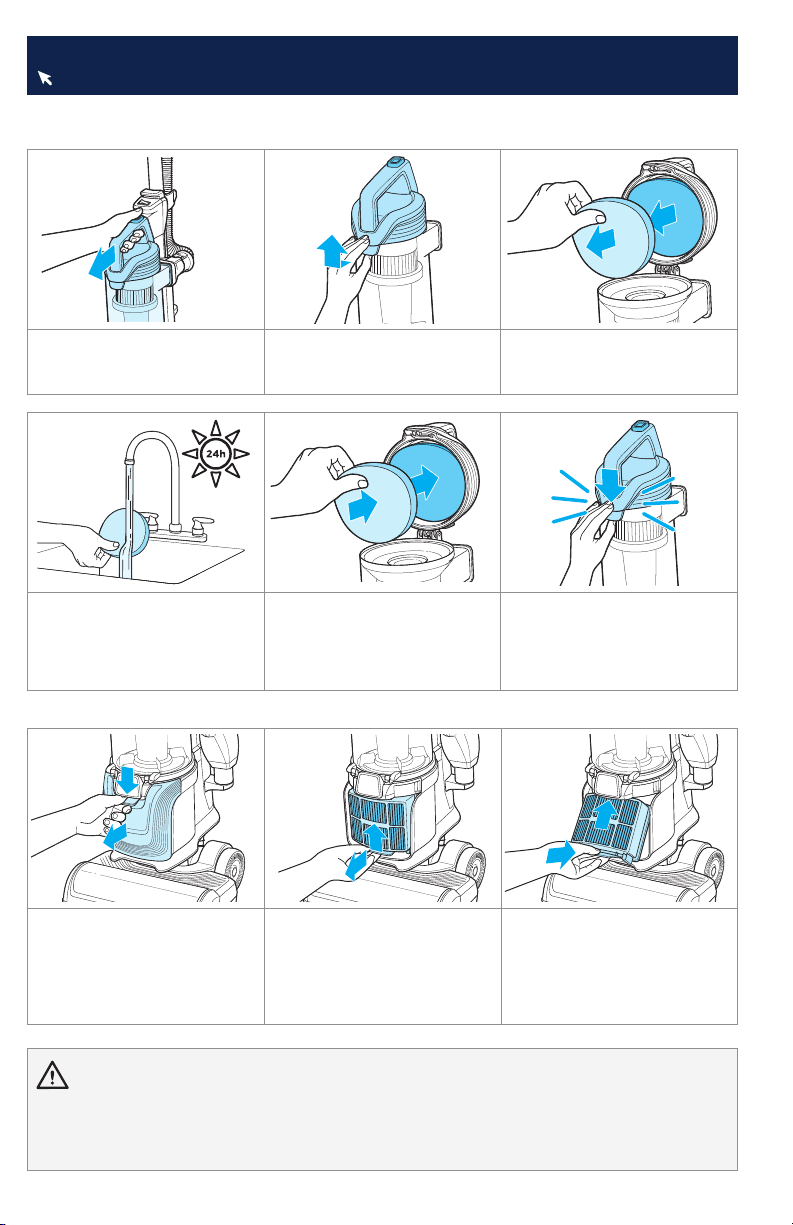 24h