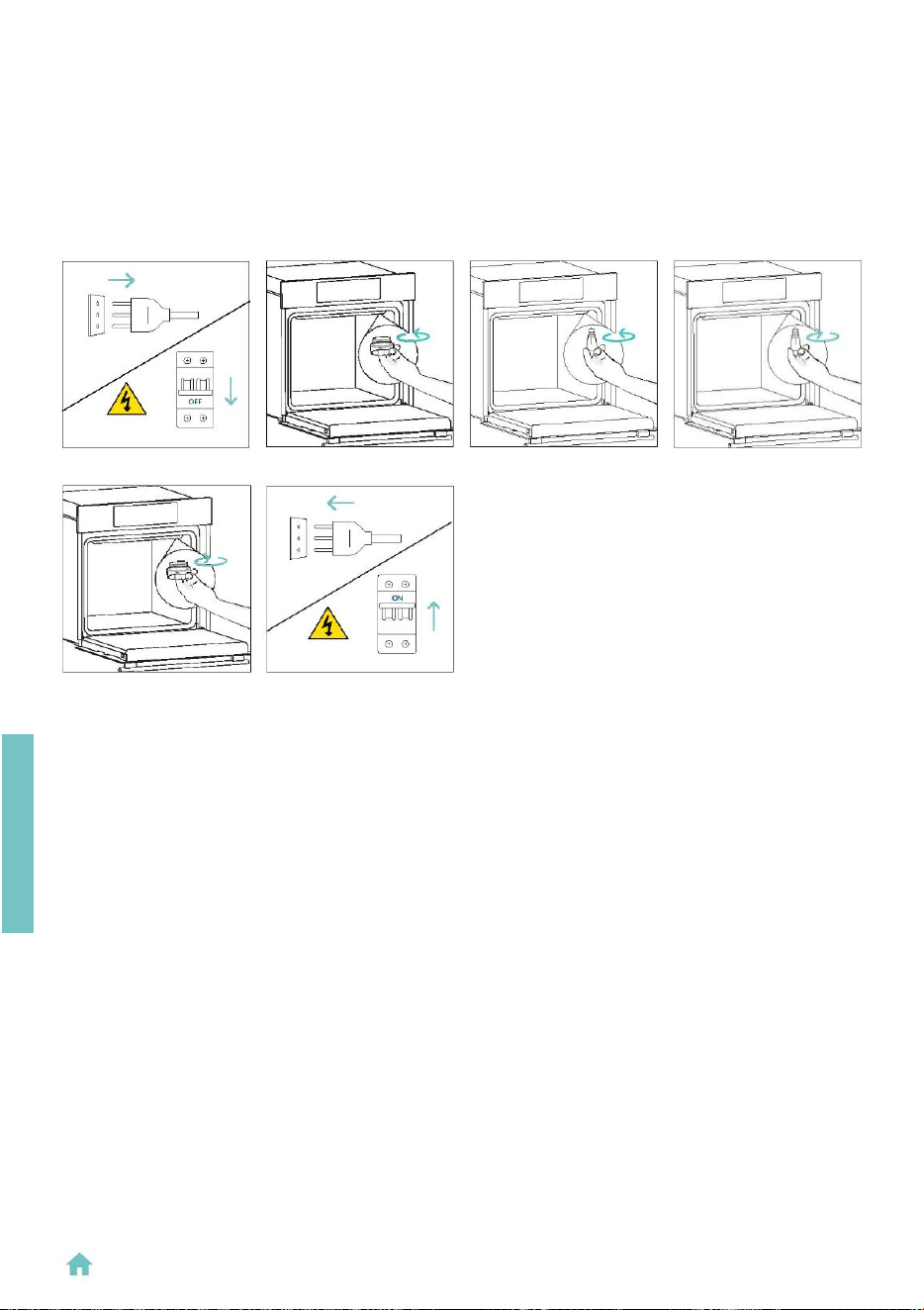 OFF

ON