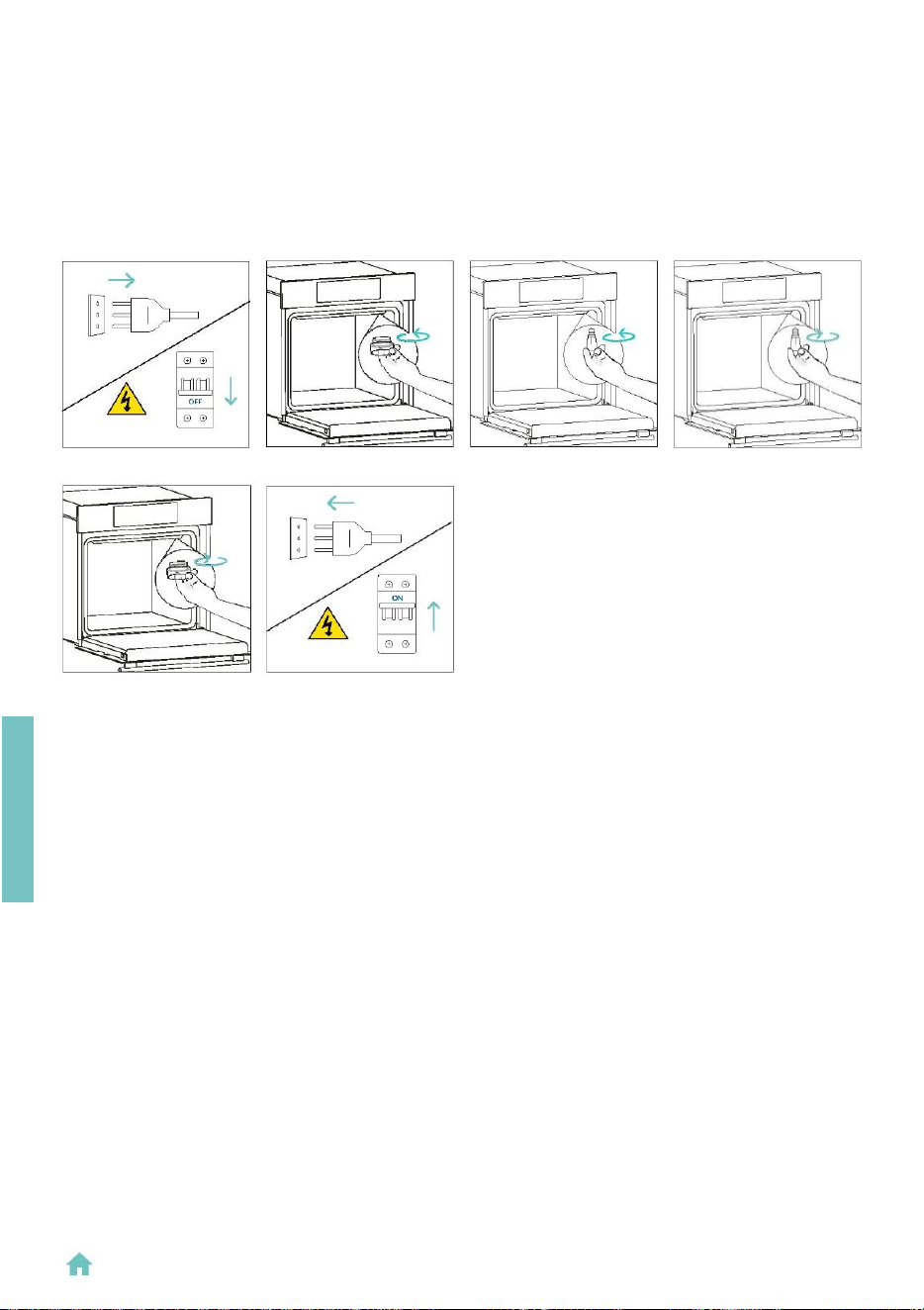 OFF

ON