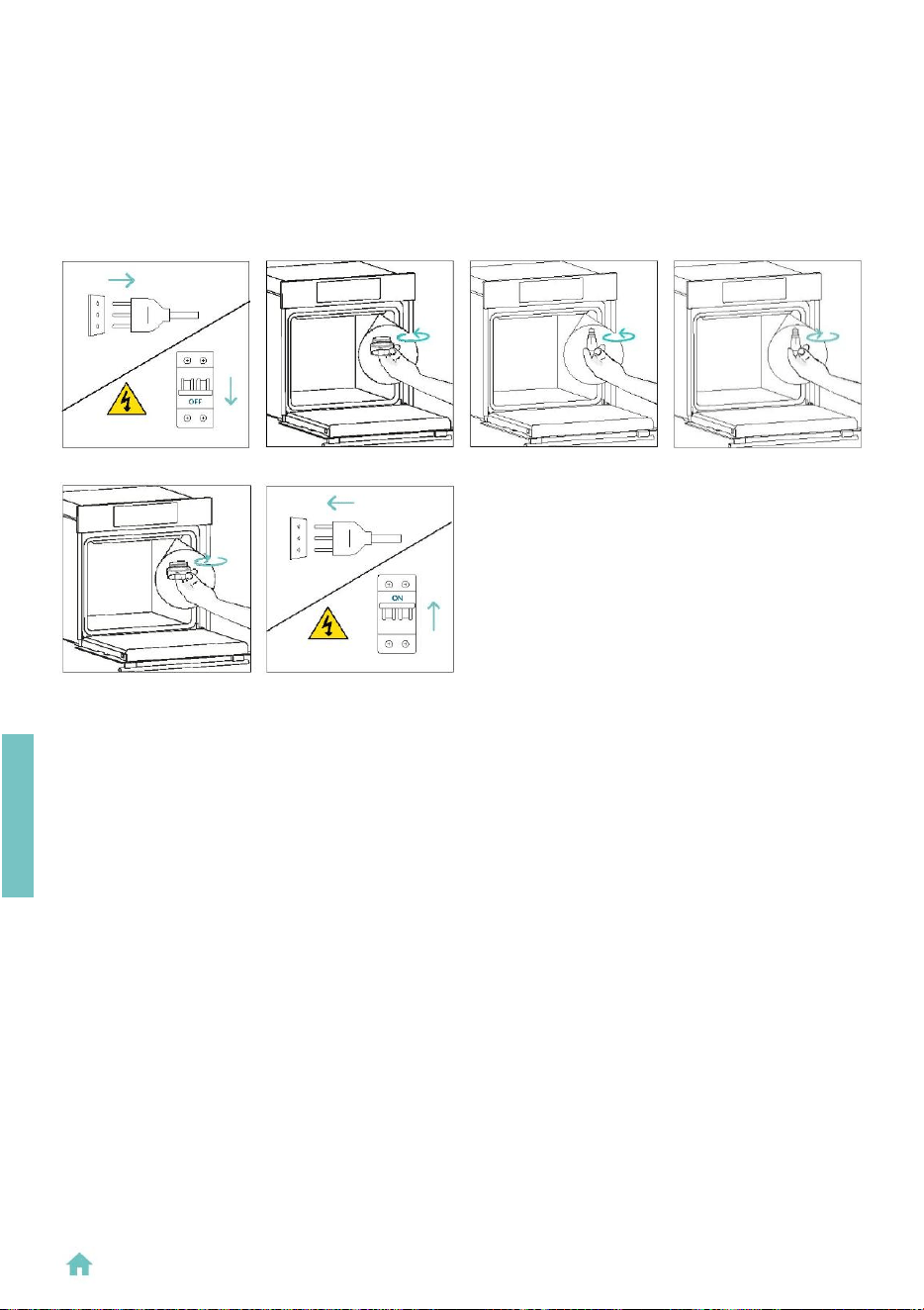 OFF

ON