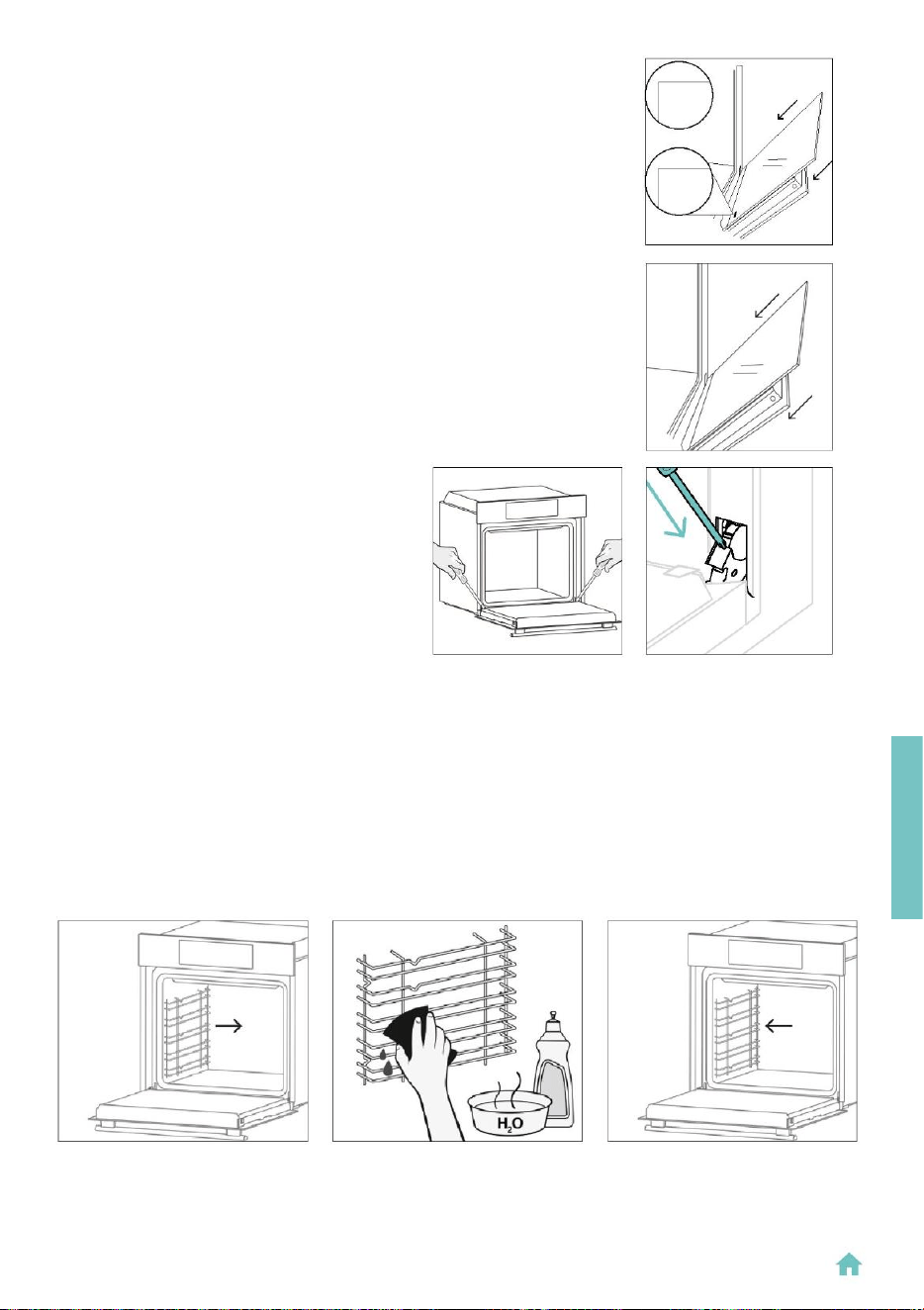 $H_2O$